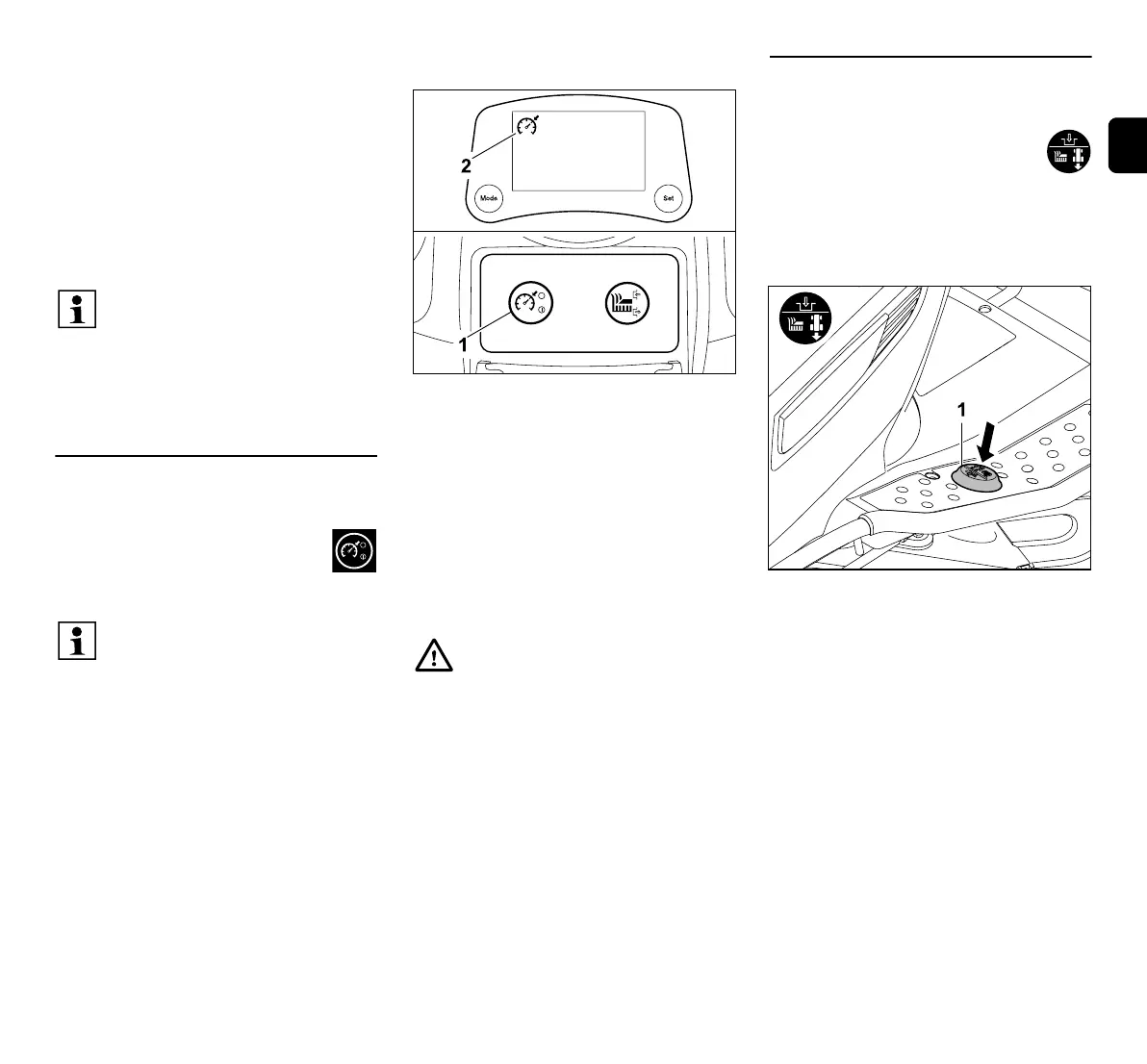 2

Mode

Set

1

1