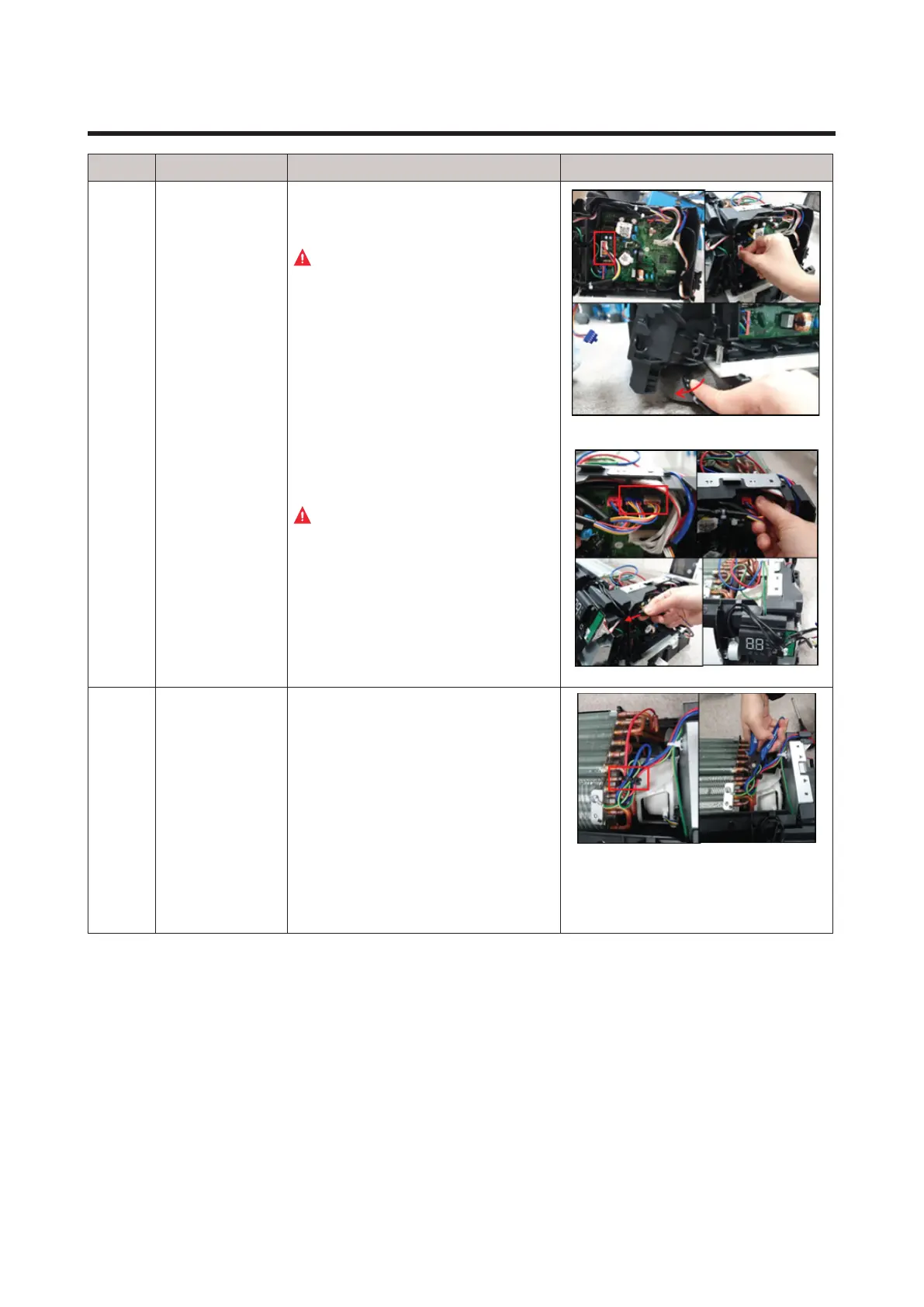 88