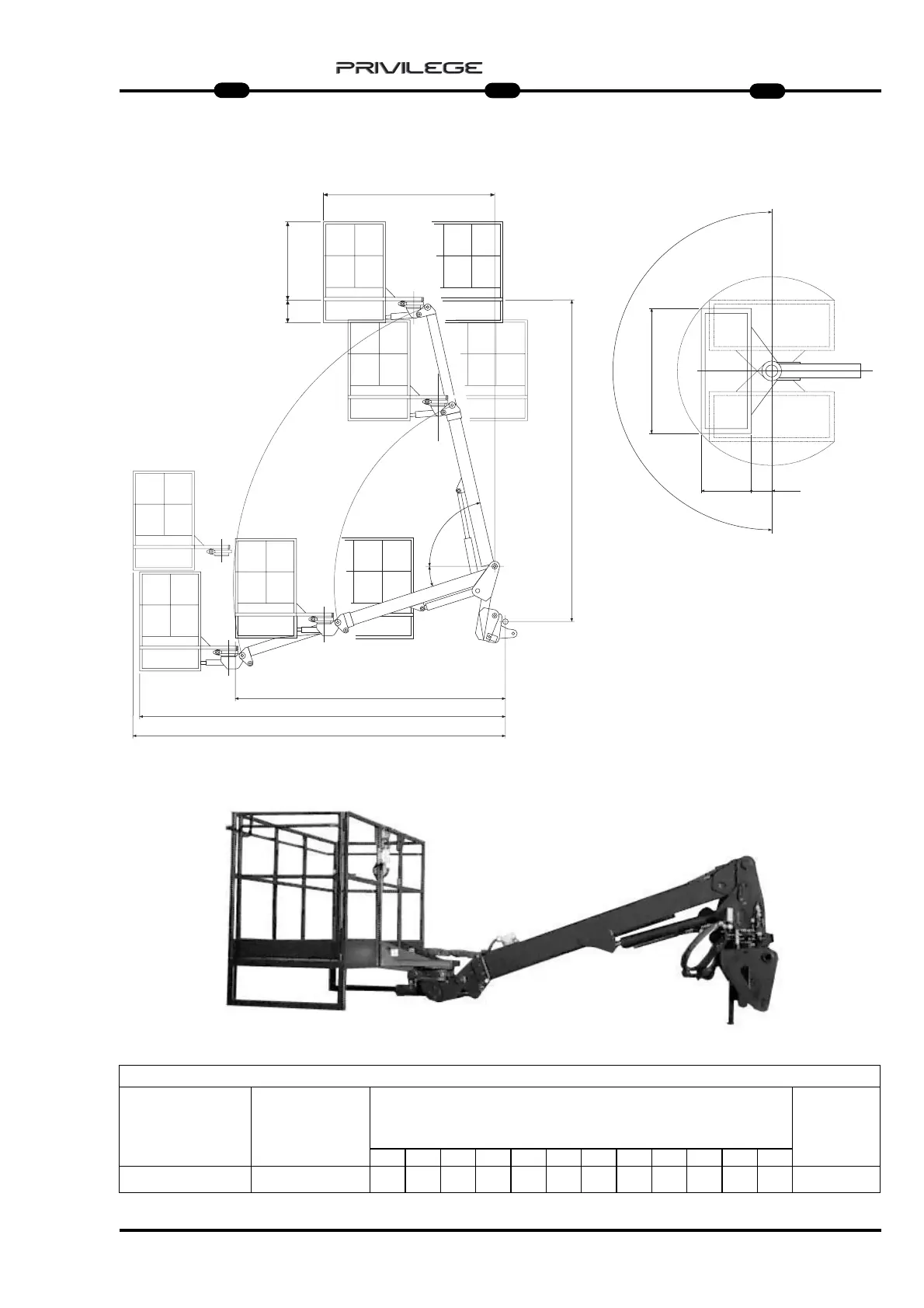 PRIVILEGE