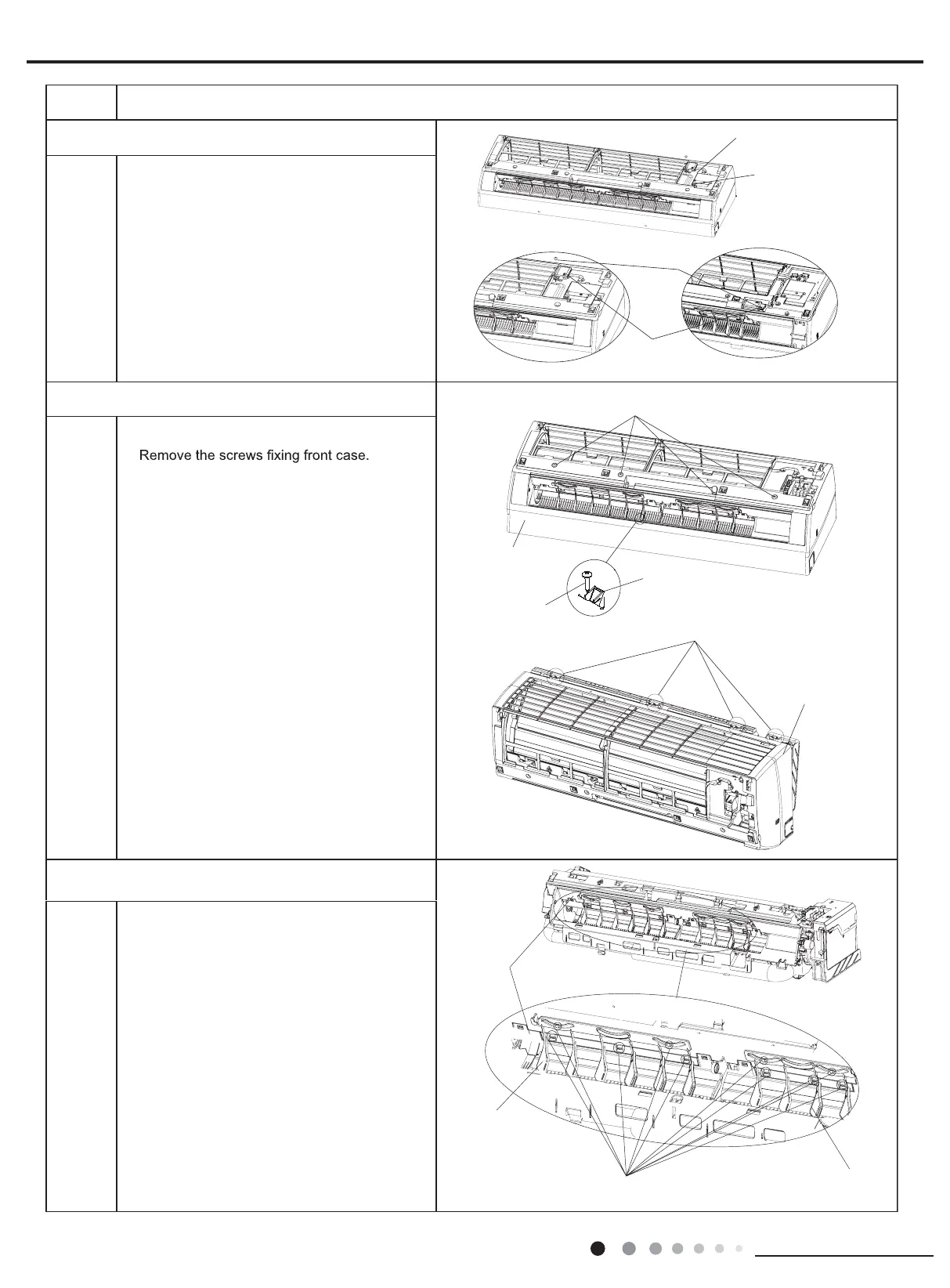 Remove the screws fixing front case.