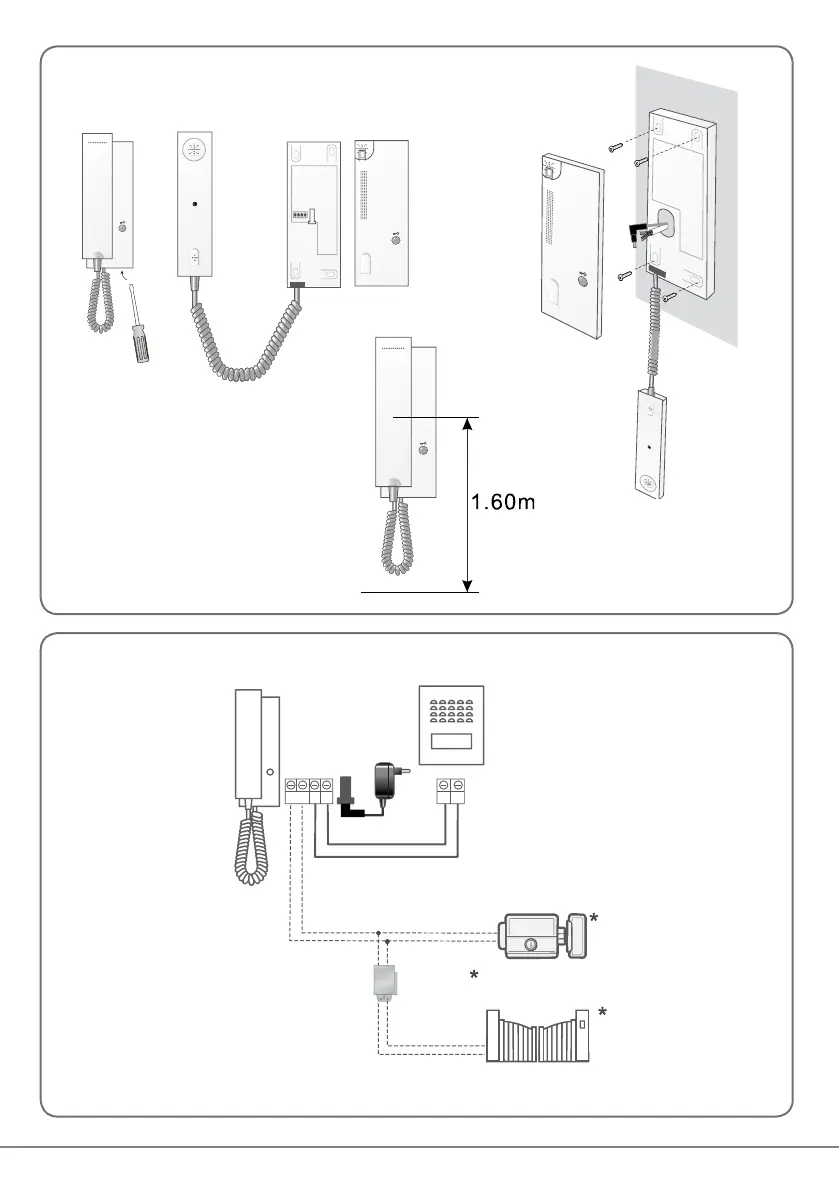 1.60m

*

*

*