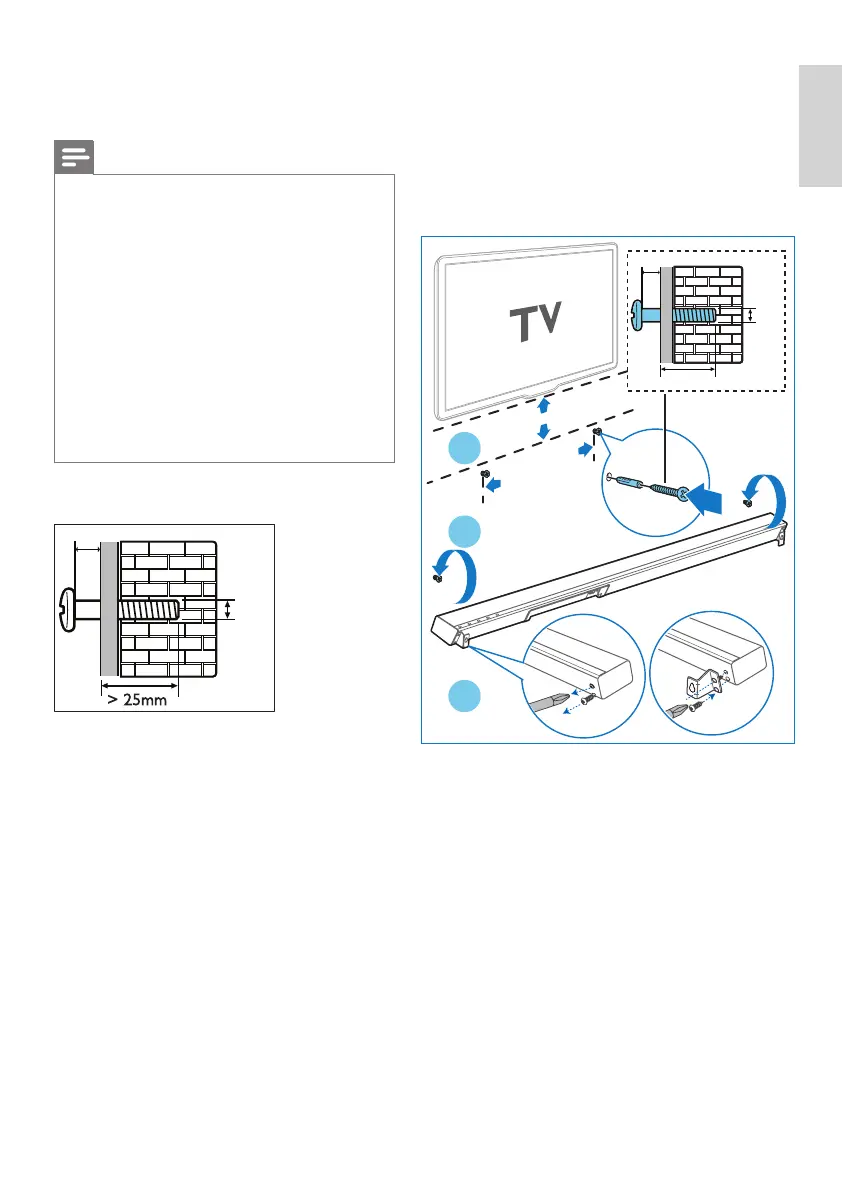 TV

> 25mm