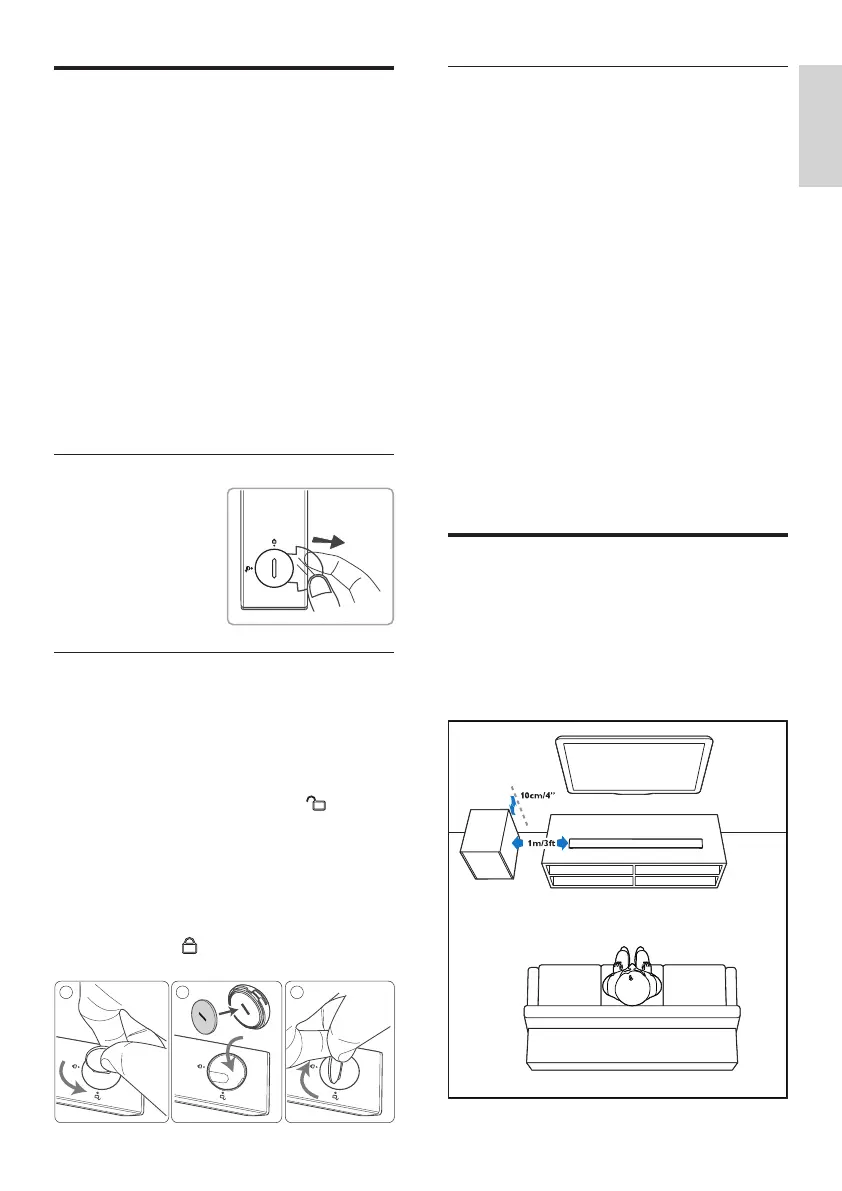 10cm/4"

1m/3ft