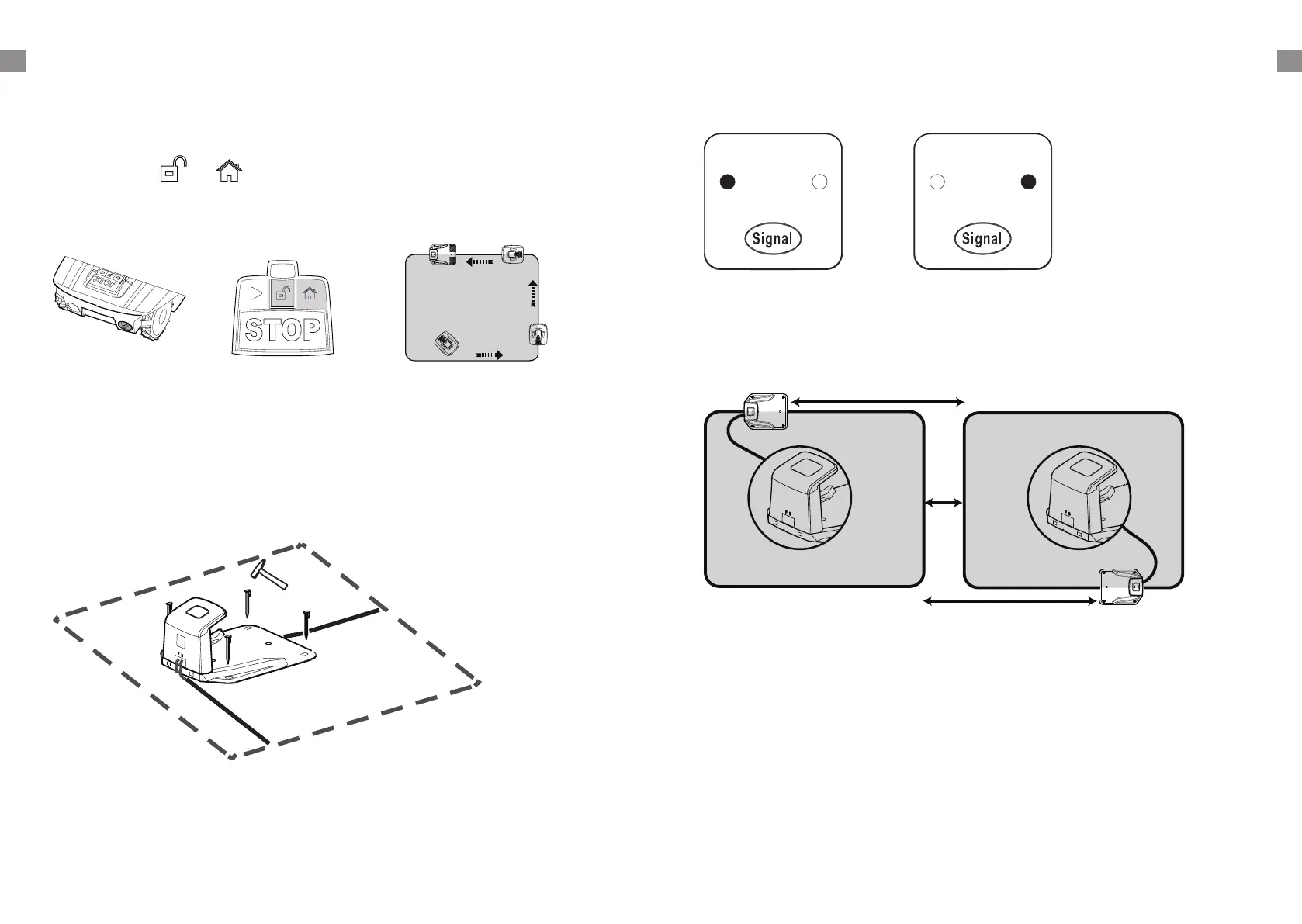 STOP

STOP

Signal

Signal