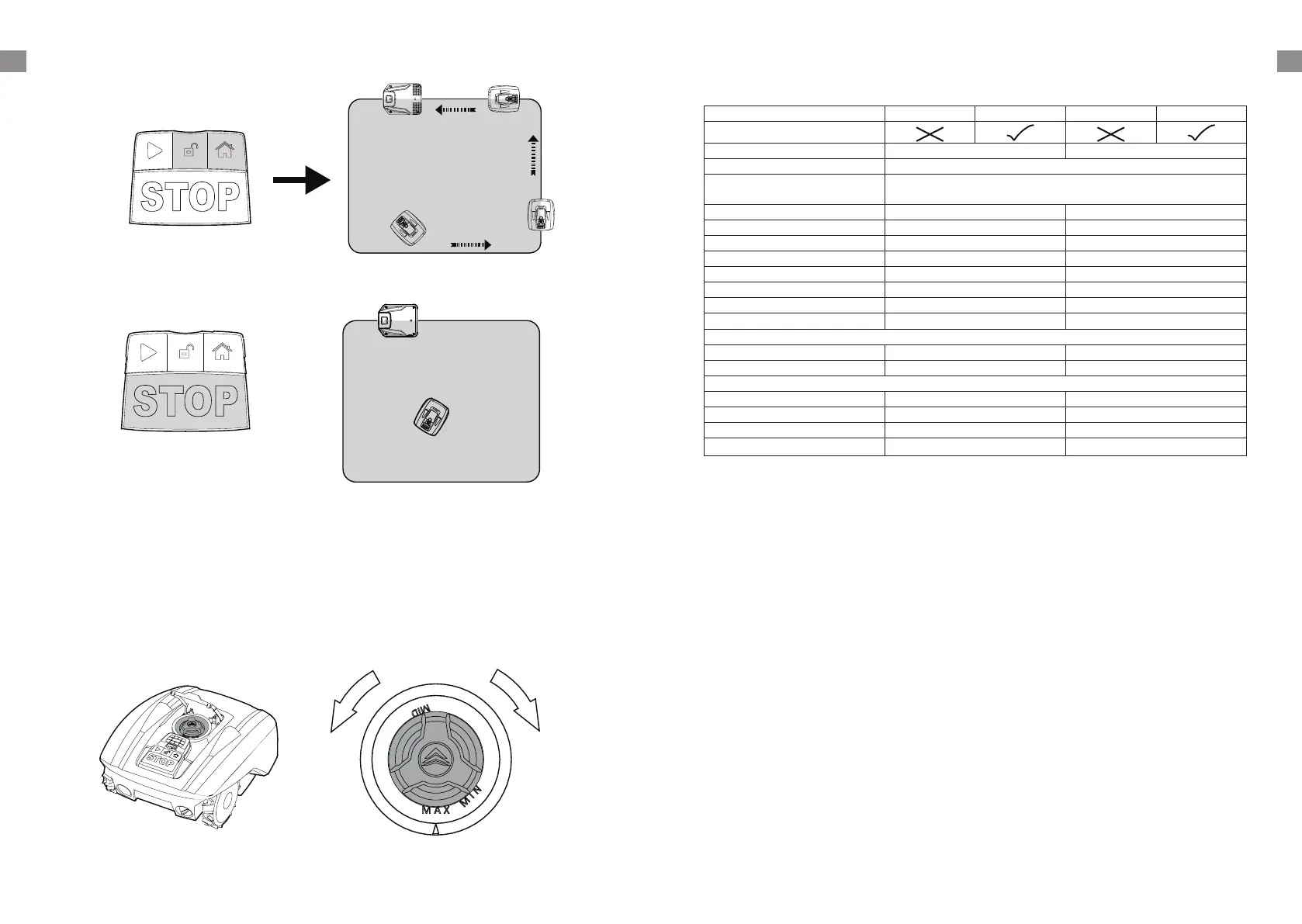 STOP

STOP

STOP

MID
MAX
MIN