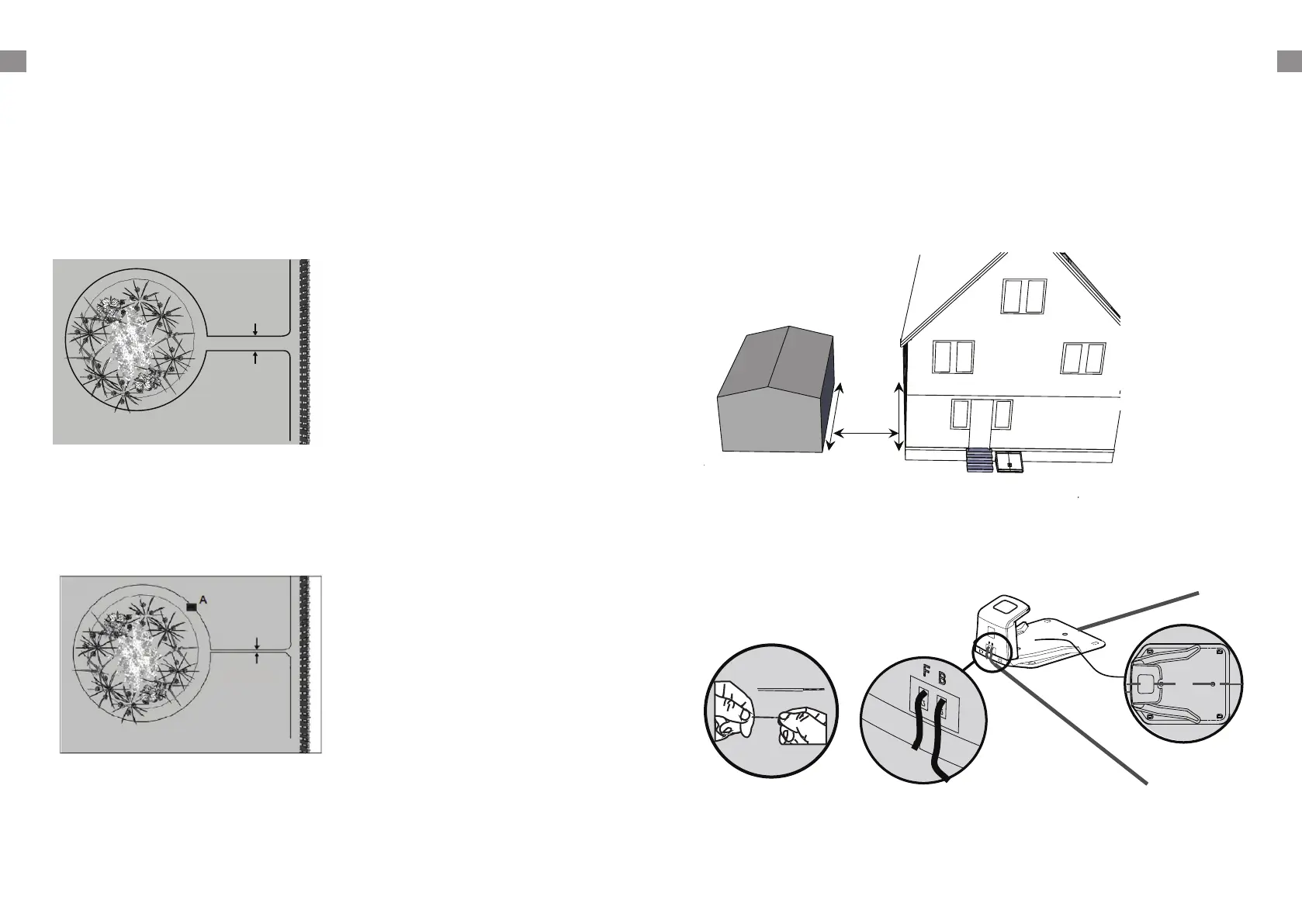 A

F B