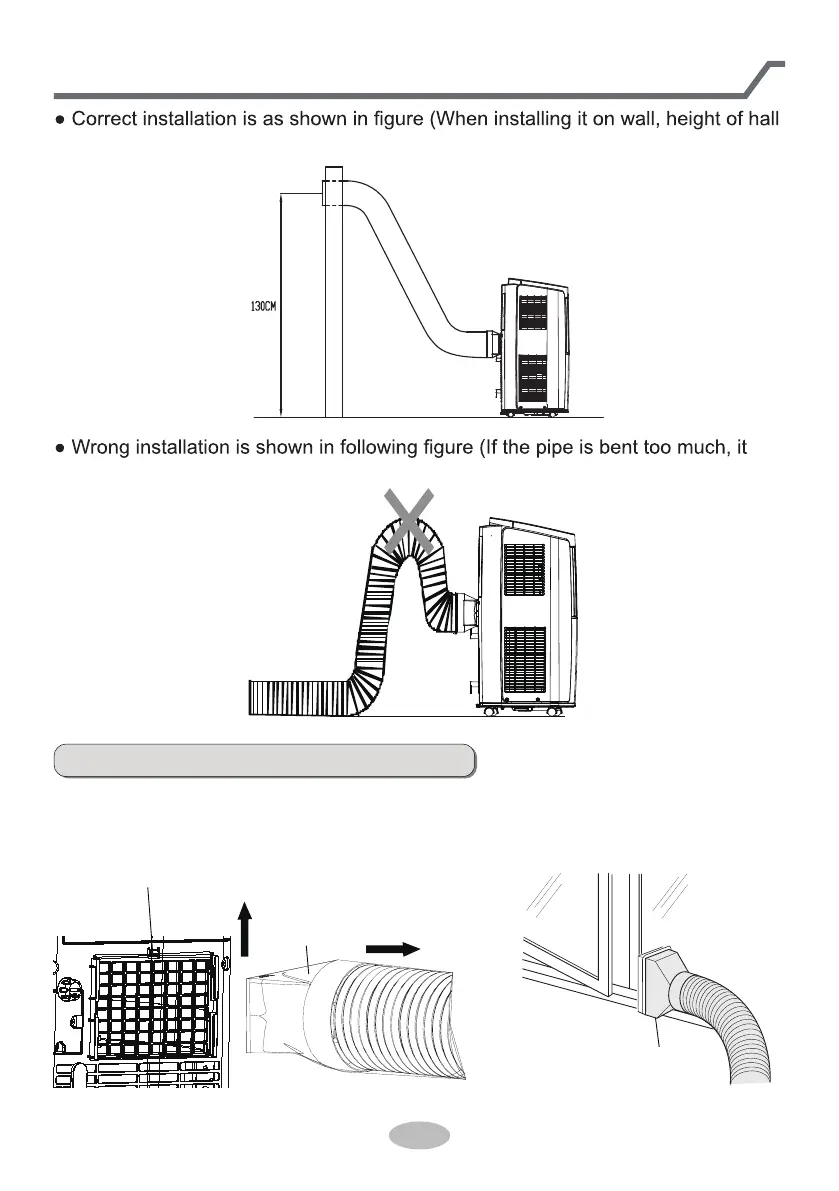 ● Correct installation is as shown in figure (When installing it on wall, height of hall

130CM

● Wrong installation is shown in following figure (If the pipe is bent too much, it