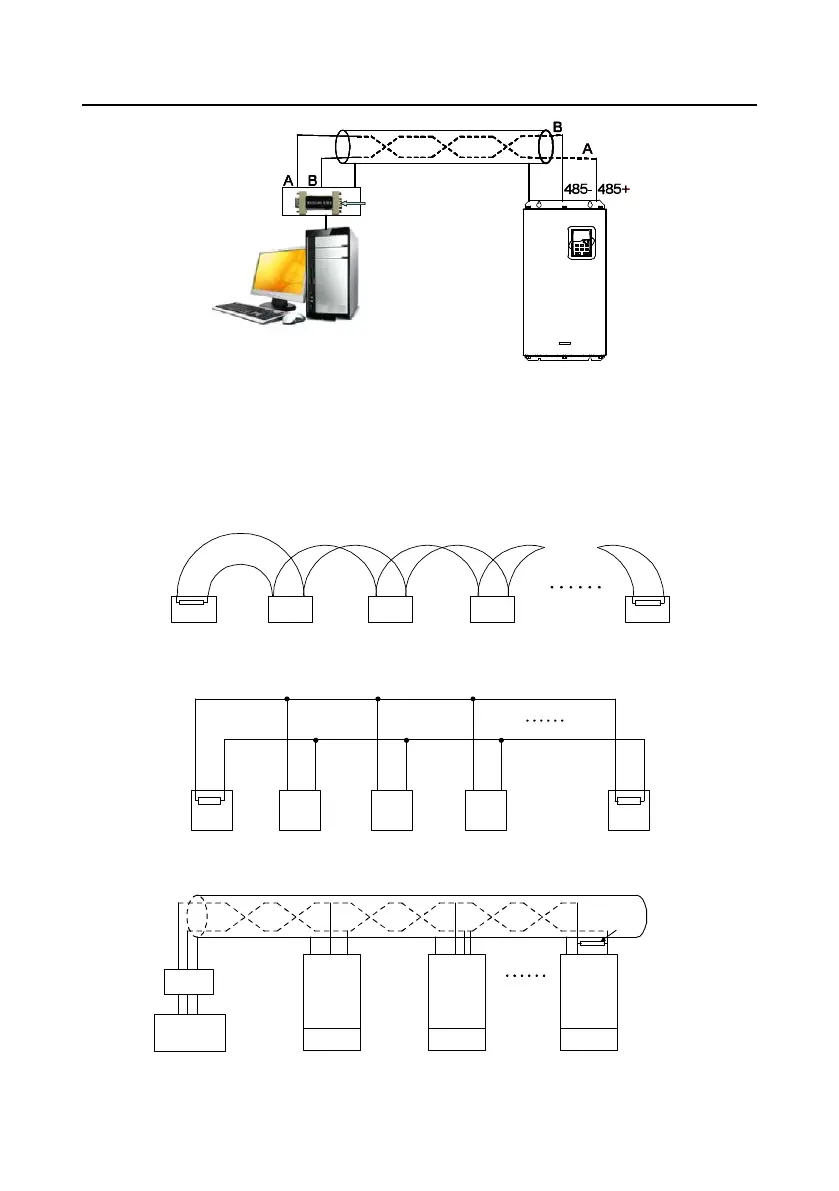 B

A

A B

485- 485+

......

......

......