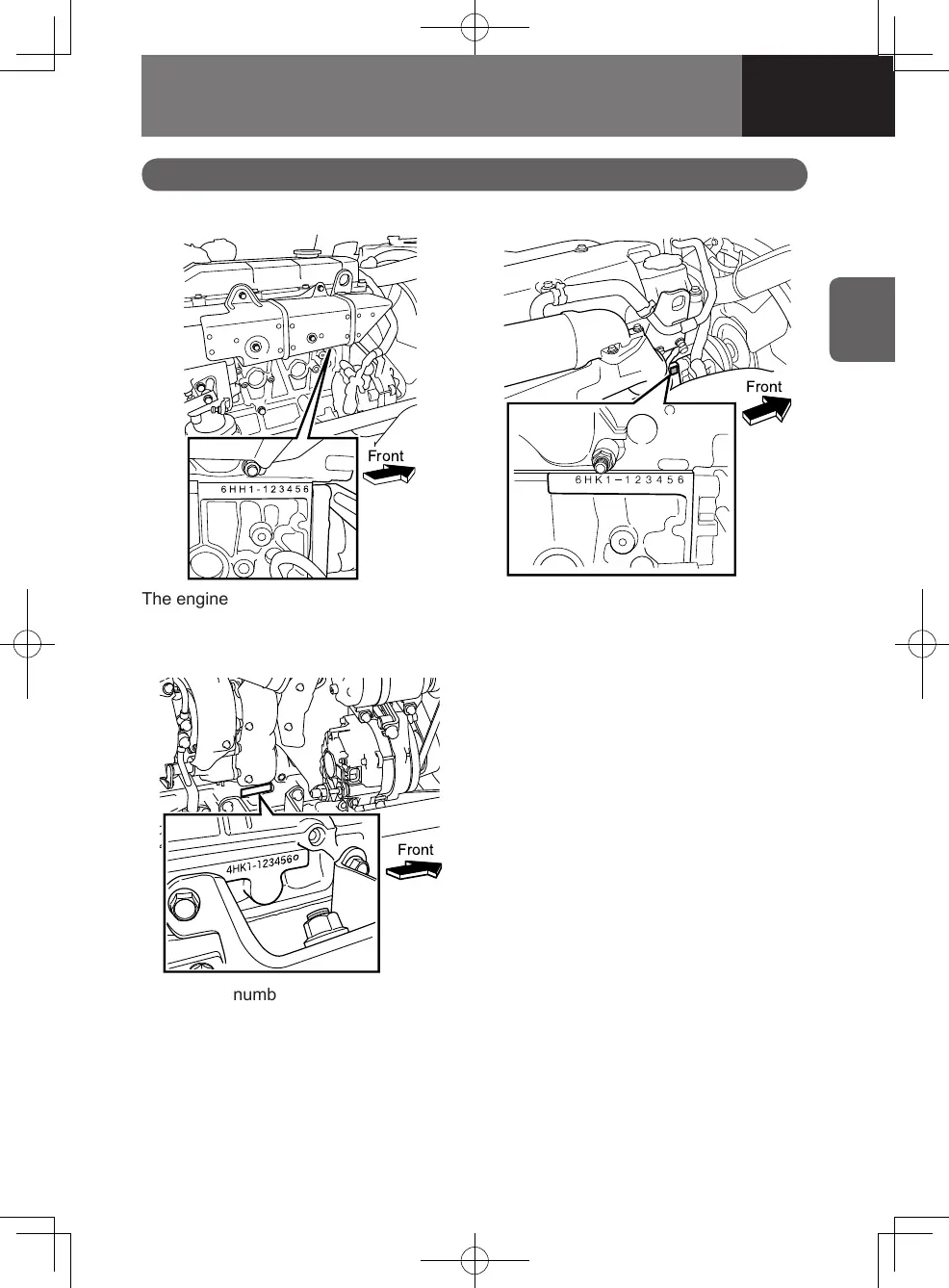 Front

6HH1-123456

Front

6HK1－123456

The engine

Front

4HK1-123456

numb