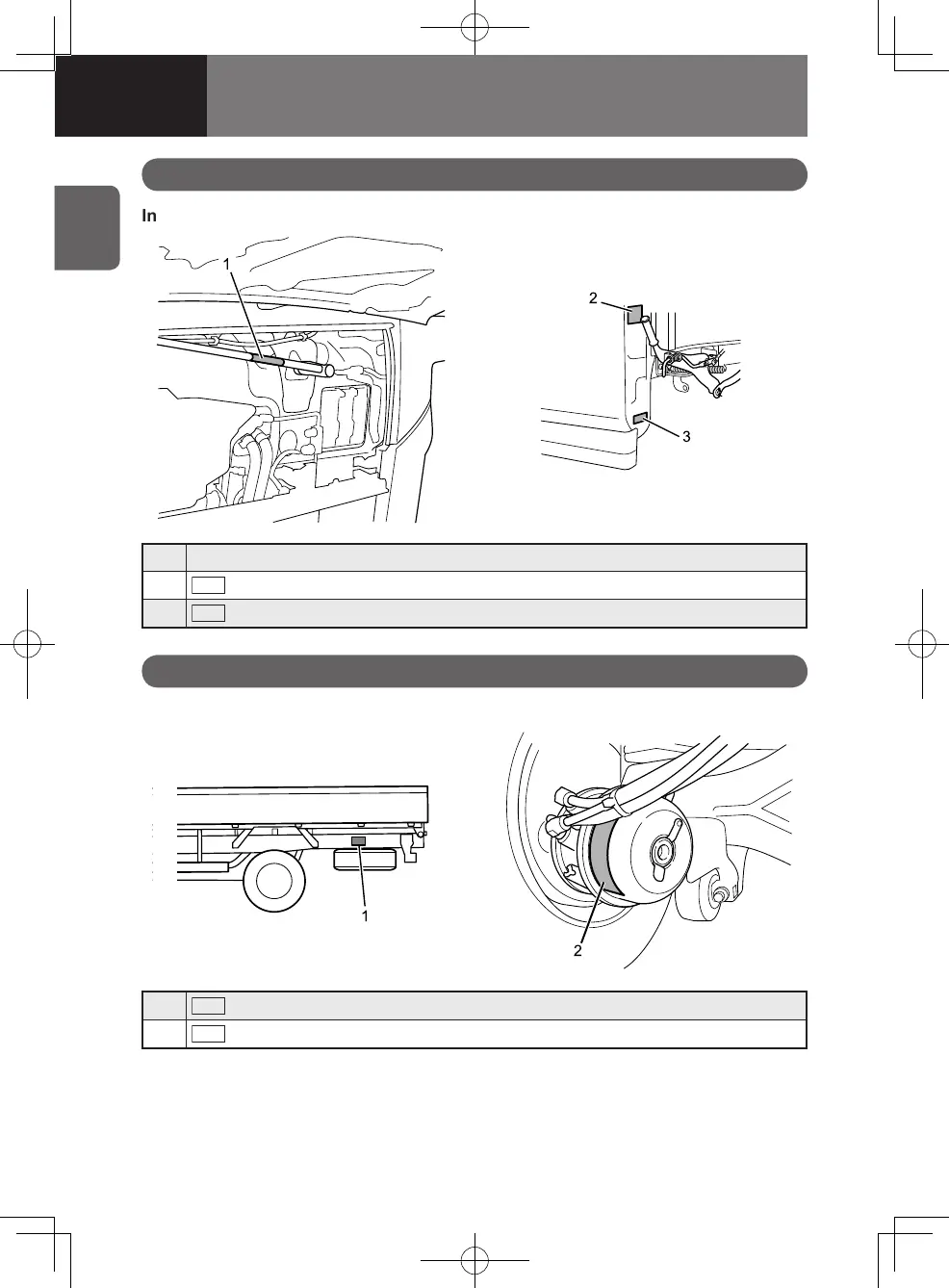 In

1

2

3

1

2