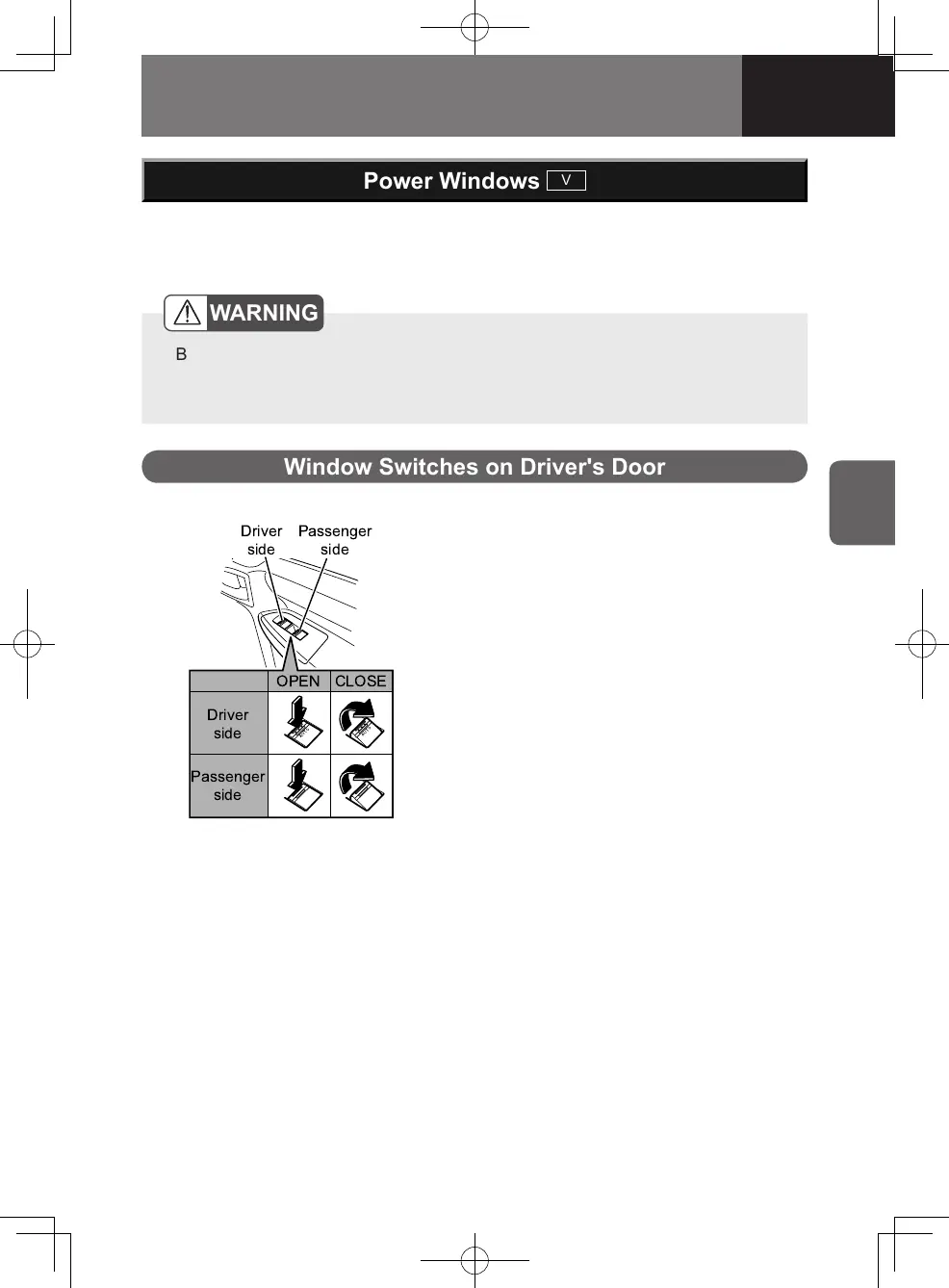 Power Windows V

WARNING

B

Window Switches on Driver's Door

Driver side

Passenger side

| | OPEN | CLOSE |
|---|---|---|
| Driver side | | |
| Passenger side | | |