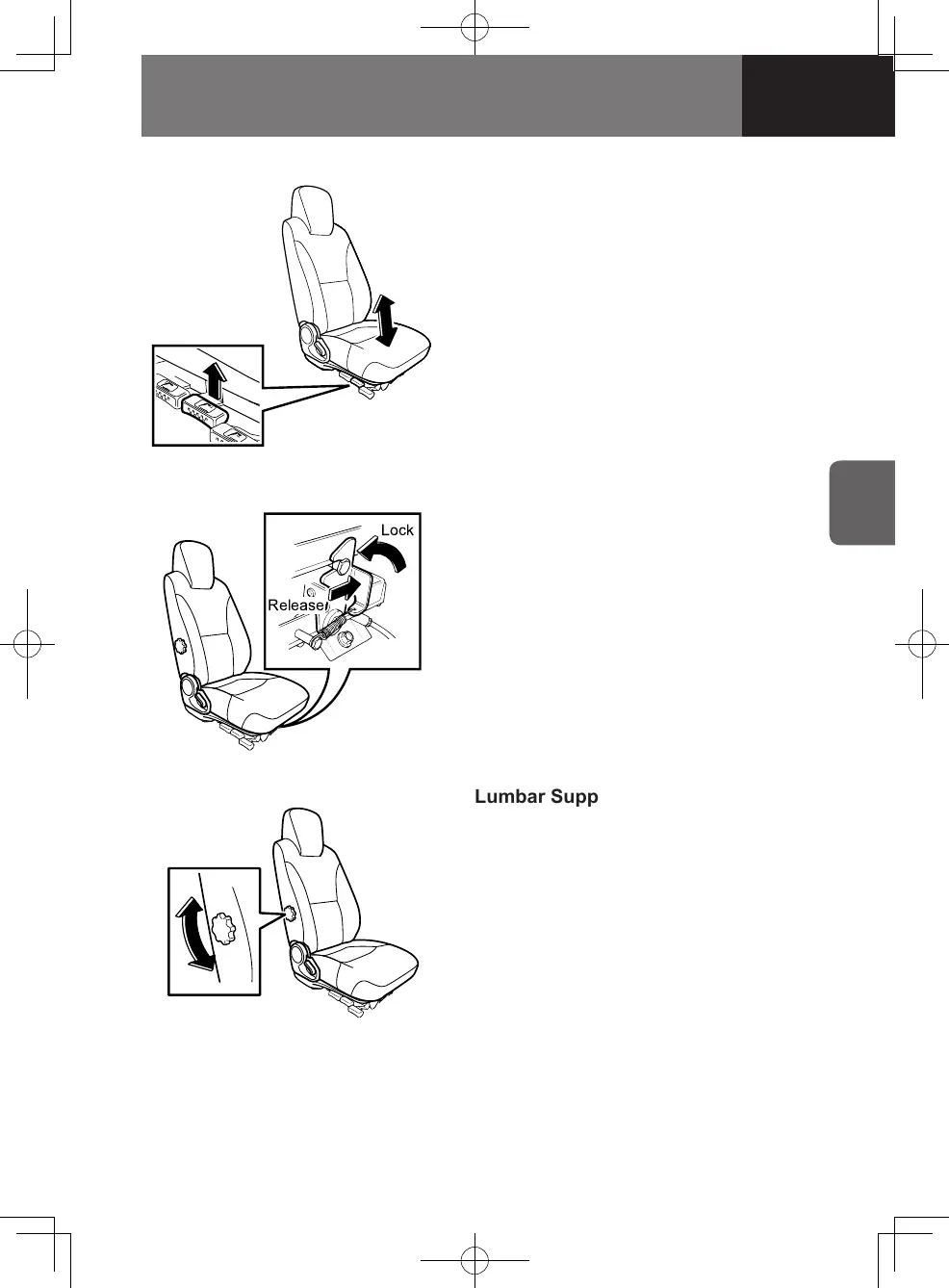 Lock

Release

Lumbar Supp