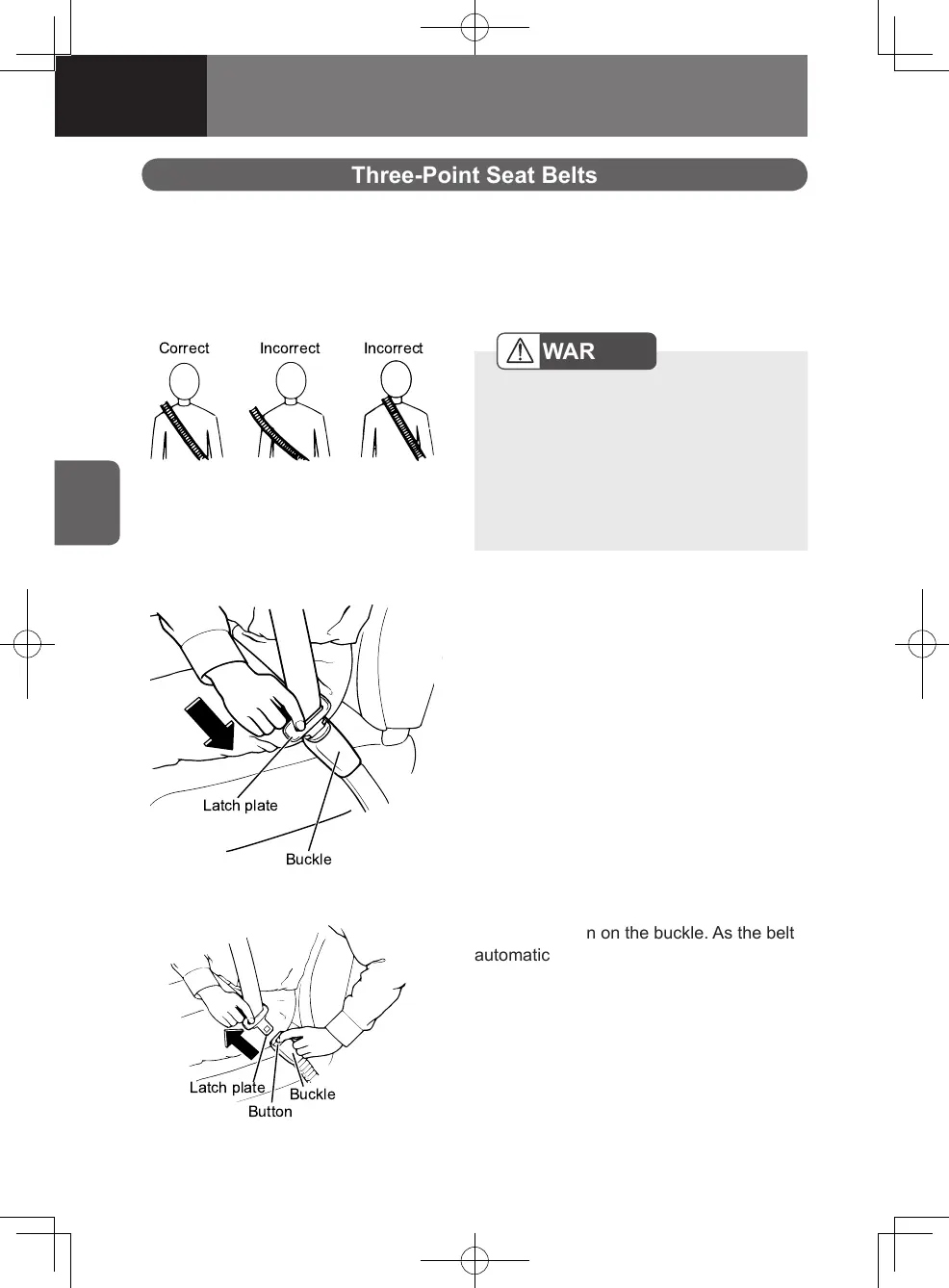 Three-Point Seat Belts

Correct Incorrect Incorrect

WAR

Latch plate

Buckle

n on the buckle. As the belt automatic

Latch plate

Buckle

Button