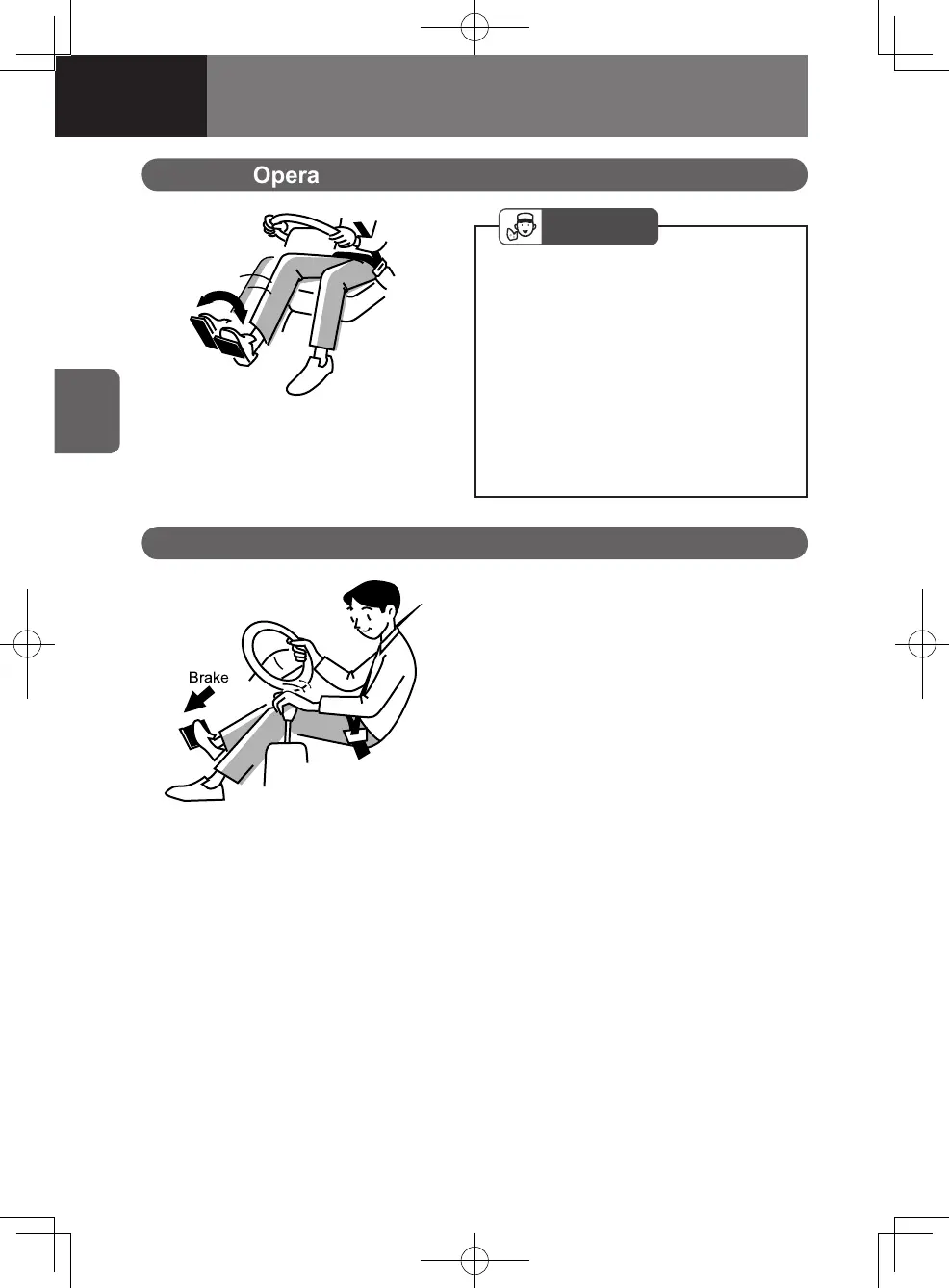 Opera

Brake