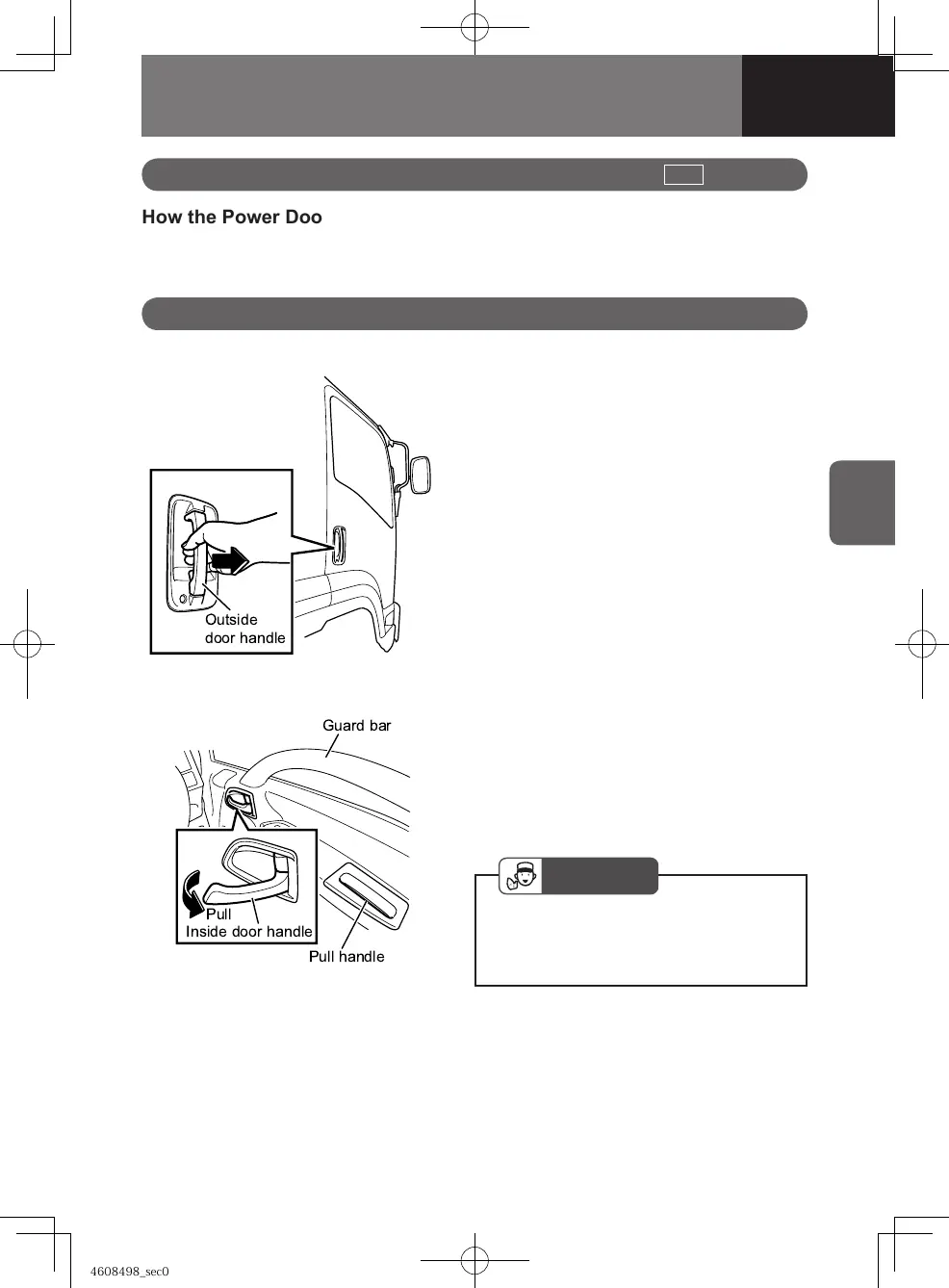 How the Power Doo

Outside door handle

Guard bar

Pull
Inside door handle

Pull handle

4608498_sec0