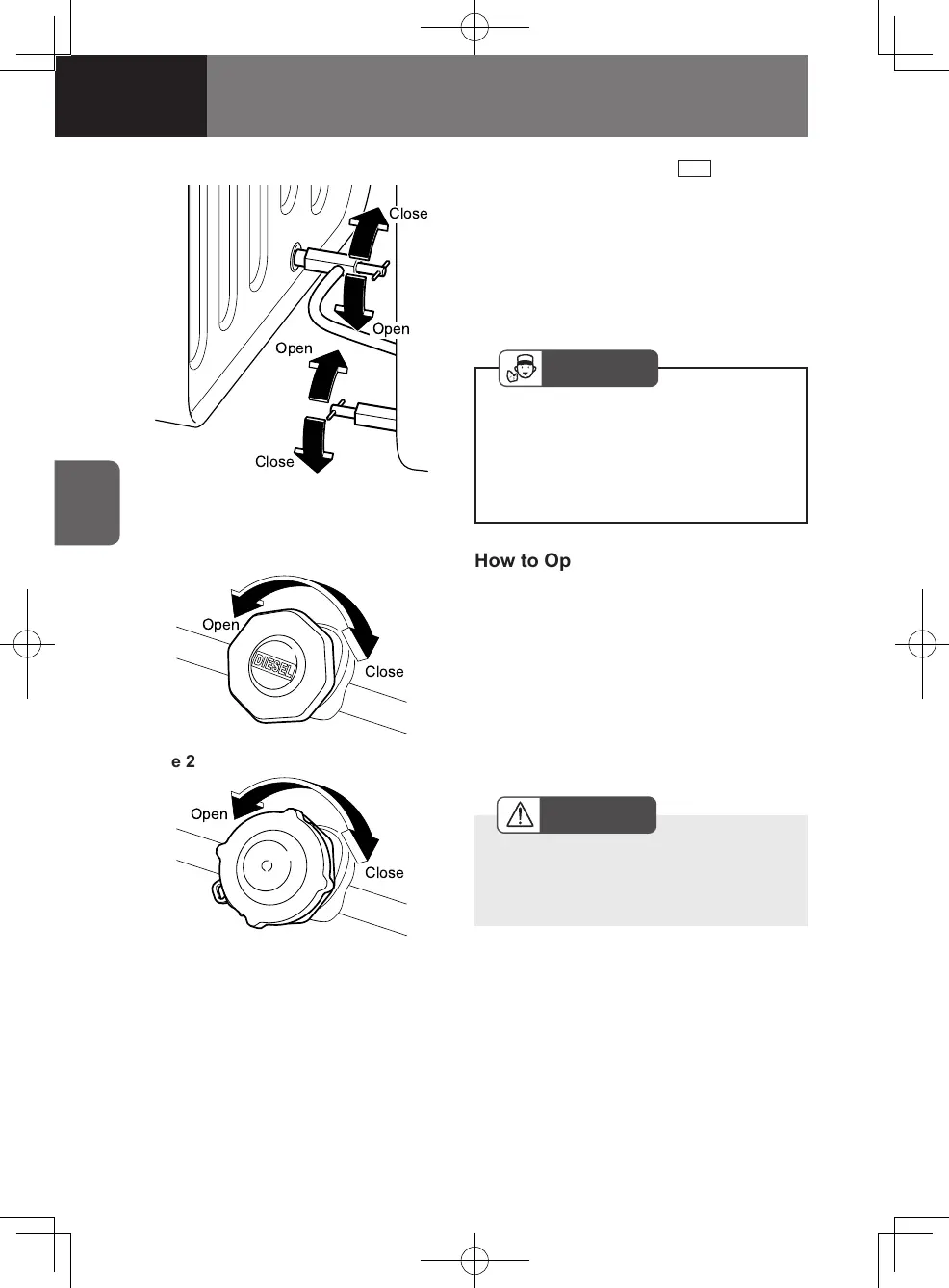 Close

Open

Open

Close

How to Op

Open

DIESEL

Close

e 2

Open

Close