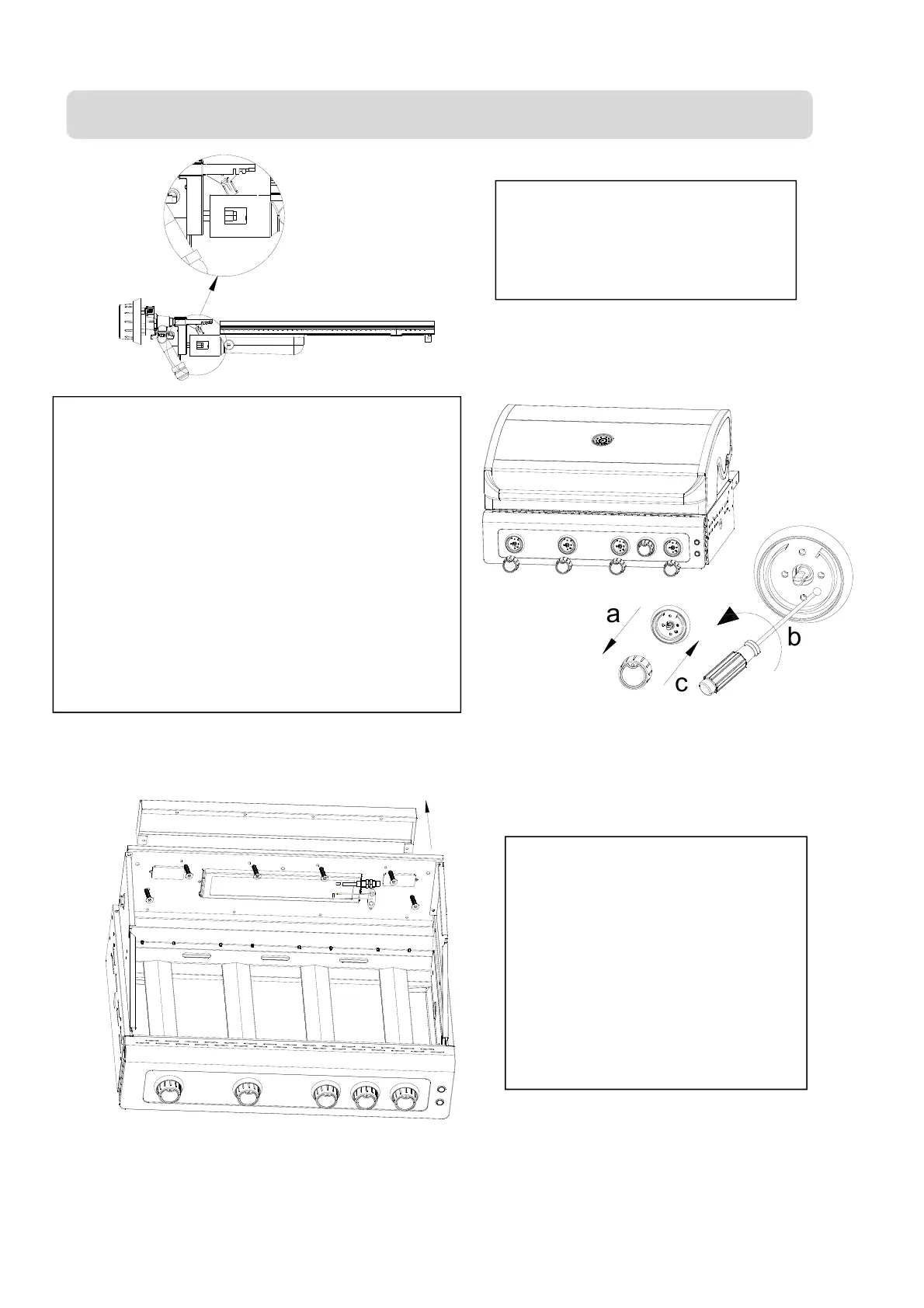 a

b

c