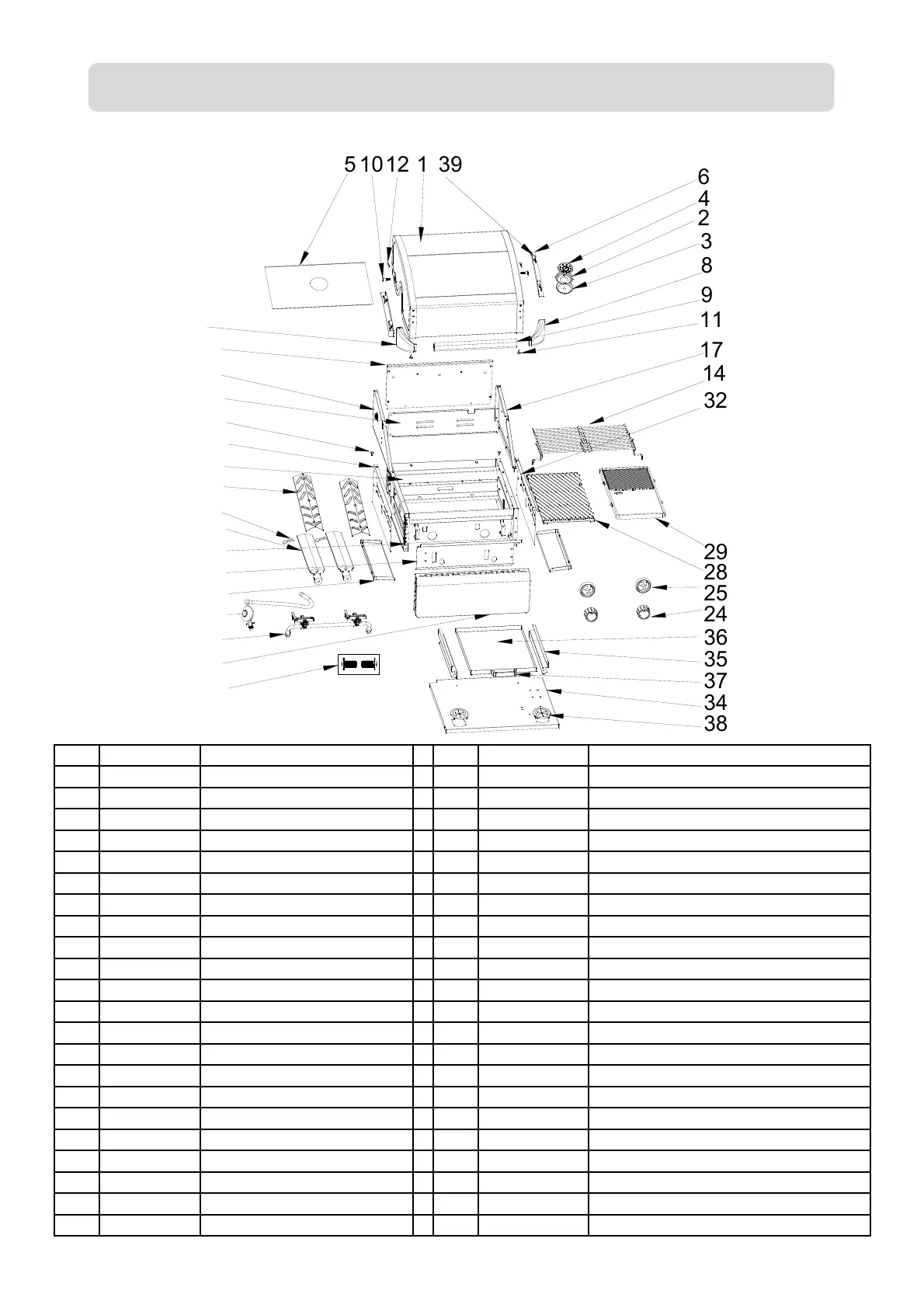 5 10 12 1 39

6
4
2
3
8
9
11
17
14
32
29
28
25
24
36
35
37
34
38