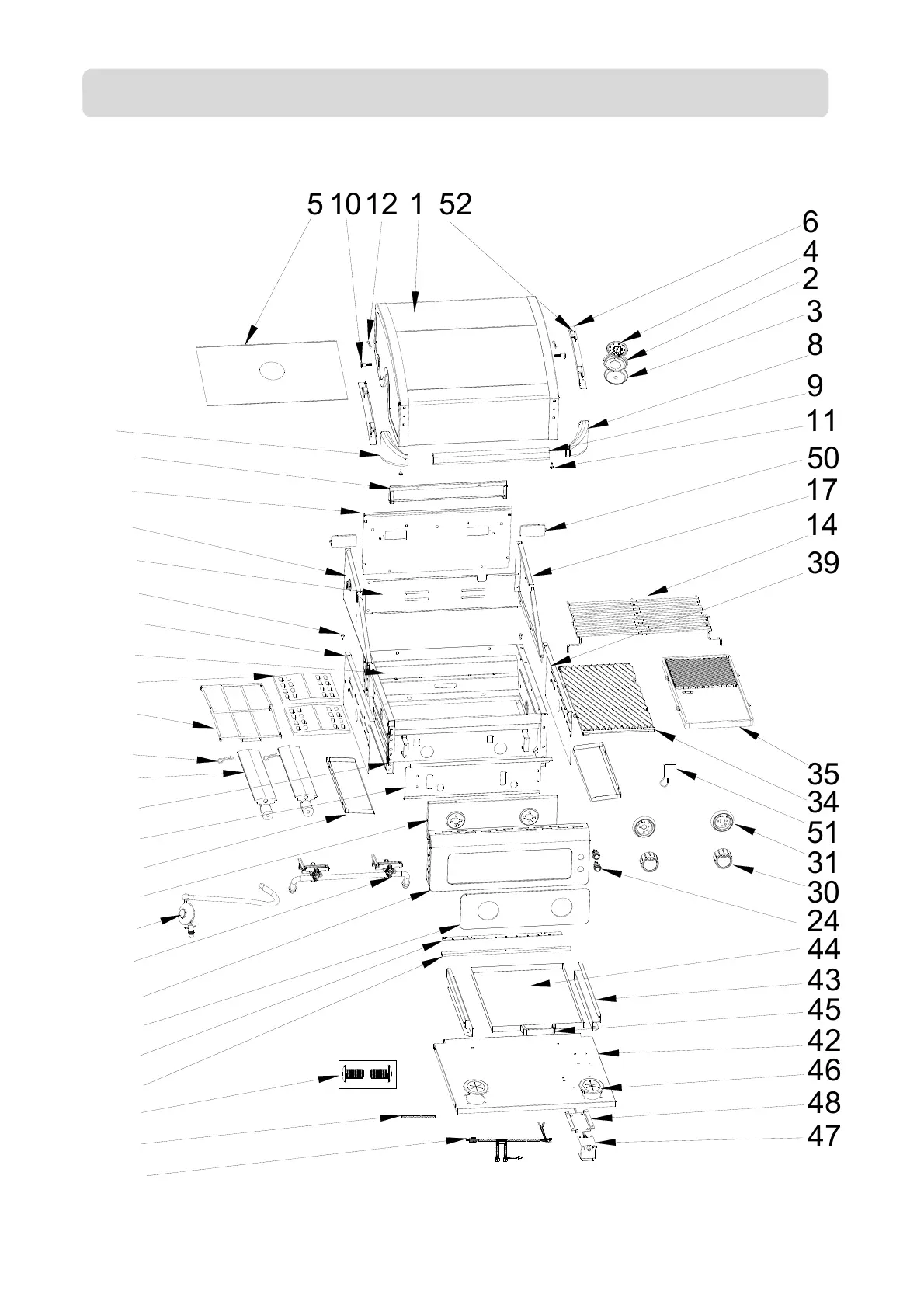 5 10 12 1 52

6
4
2
3
8
9
11
50
17
14
39
35
34
51
31
30
24
44
43
45
42
46
48
47