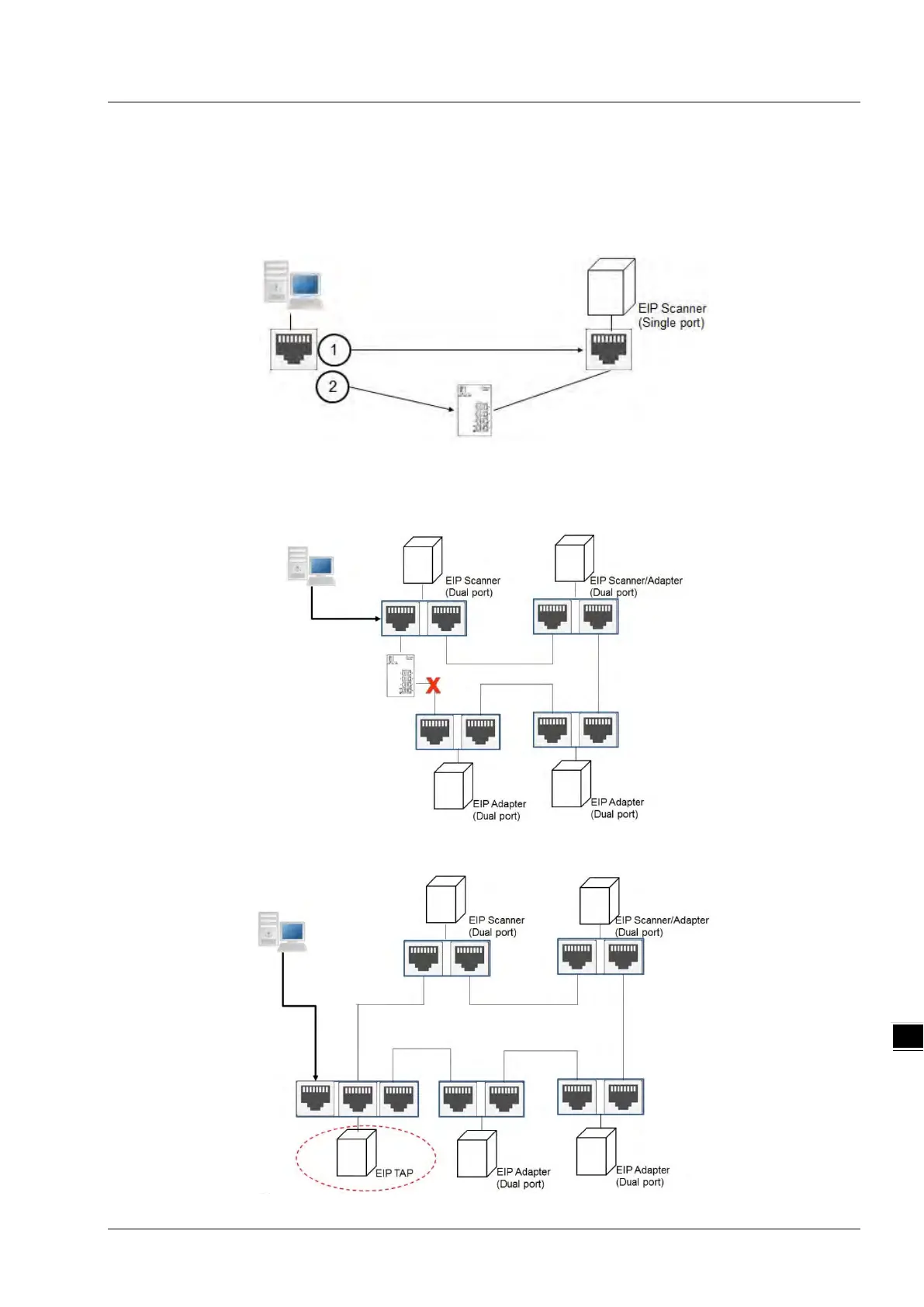 EIP Scanner
(Single port)

1

2

EIP Scanner
(Dual port)

EIP Scanner/Adapter
(Dual port)

EIP Adapter
(Dual port)

EIP Adapter
(Dual port)

EIP Scanner
(Dual port)

EIP Scanner/Adapter
(Dual port)

EIP TAP

EIP Adapter
(Dual port)

EIP Adapter
(Dual port)