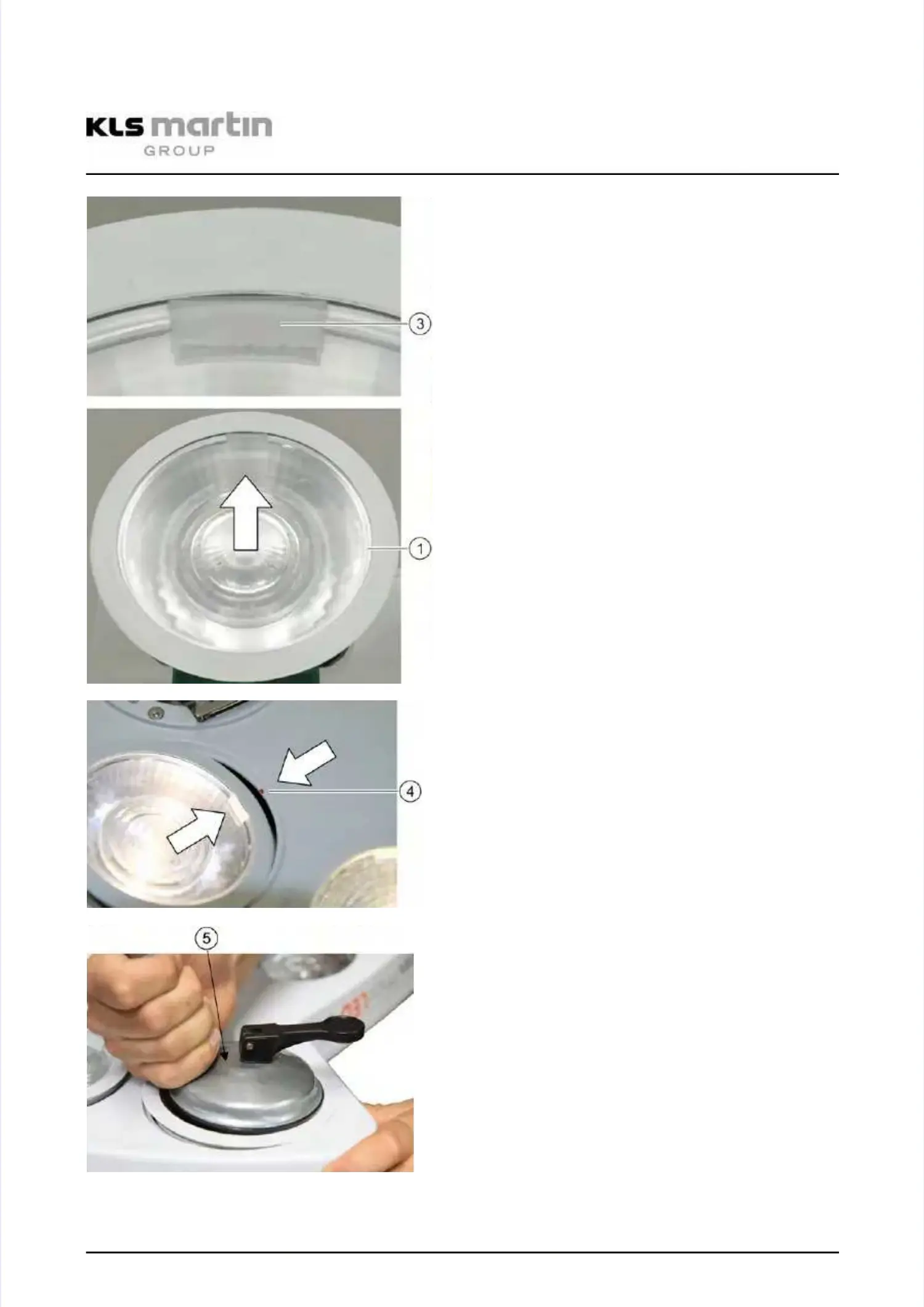 KLS martin
GROUP

3

1

4

5