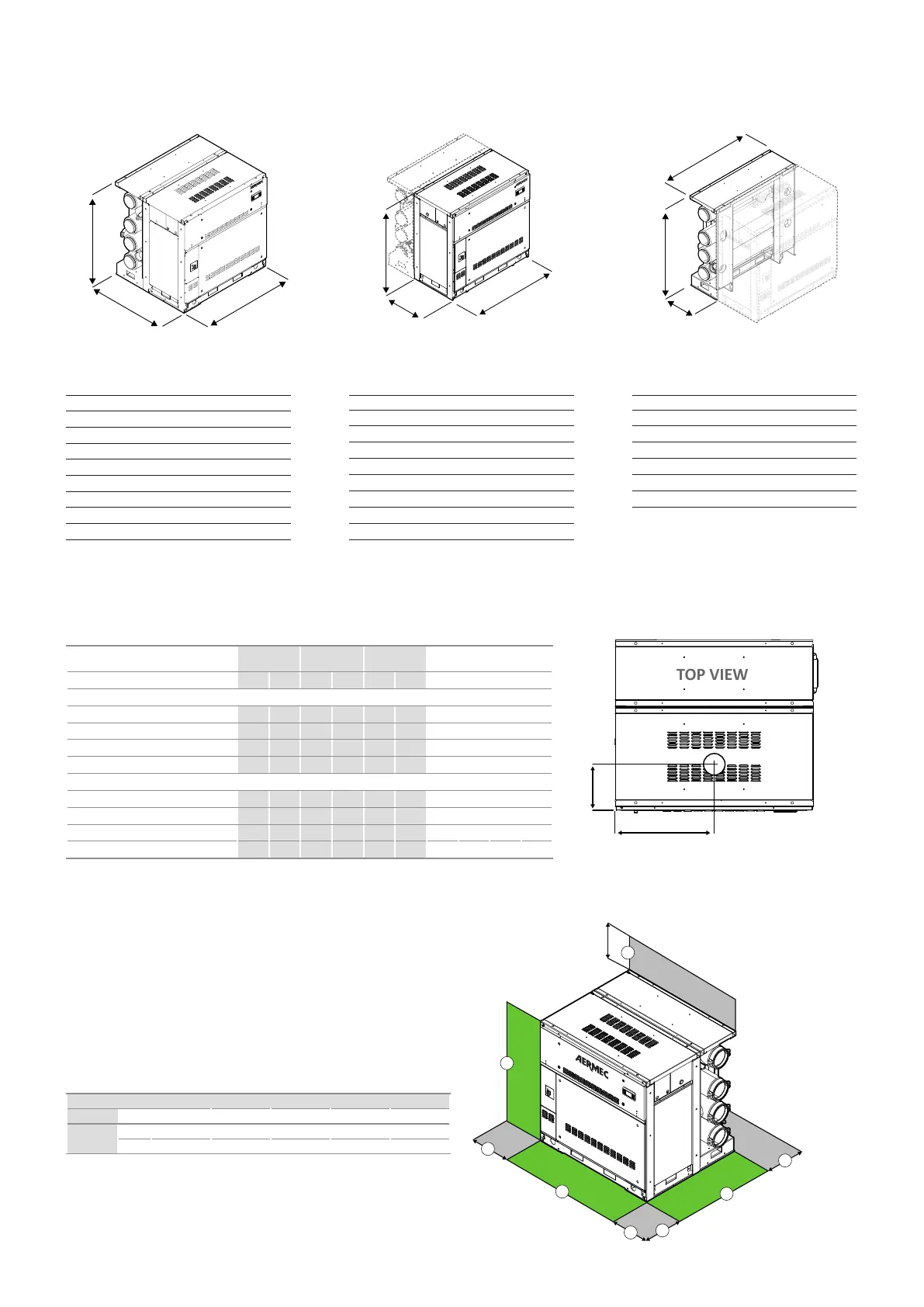 TOP VIEW

AERMEC