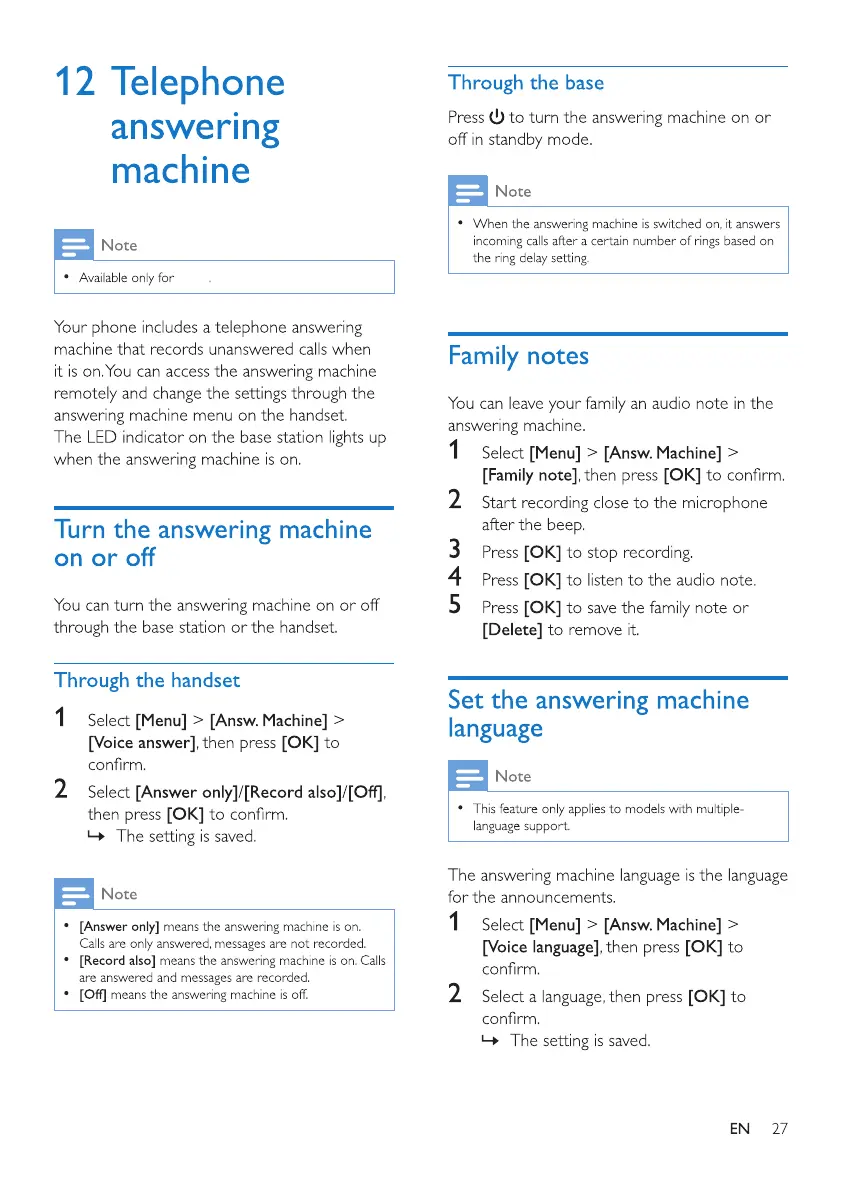 12 Telephone answering machine

Note

• Available only for .

Your phone includes a telephone answering machine that records unanswered calls when it is on. You can access the answering machine remotely and change the settings through the answering machine menu on the handset. The LED indicator on the base station lights up when the answering machine is on.

Turn the answering machine on or off

You can turn the answering machine on or off through the base station or the handset.

Through the handset

1 Select [Menu] > [Answ. Machine] > [Voice answer], then press [OK] to confirm.

2 Select [Answer only]/[Record also]/[Off], then press [OK] to confirm.
↳ The setting is saved.

Note

• [Answer only] means the answering machine is on. Calls are only answered, messages are not recorded.
• [Record also] means the answering machine is on. Calls are answered and messages are recorded.
• [Off] means the answering machine is off.

Through the base

Press ⏻ to turn the answering machine on or off in standby mode.

Note

• When the answering machine is switched on, it answers incoming calls after a certain number of rings based on the ring delay setting.

Family notes

You can leave your family an audio note in the answering machine.

1 Select [Menu] > [Answ. Machine] > [Family note], then press [OK] to confirm.

2 Start recording close to the microphone after the beep.

3 Press [OK] to stop recording.

4 Press [OK] to listen to the audio note.

5 Press [OK] to save the family note or [Delete] to remove it.

Set the answering machine language

Note

• This feature only applies to models with multiple-language support.

The answering machine language is the language for the announcements.

1 Select [Menu] > [Answ. Machine] > [Voice language], then press [OK] to confirm.

2 Select a language, then press [OK] to confirm.
↳ The setting is saved.

EN 27