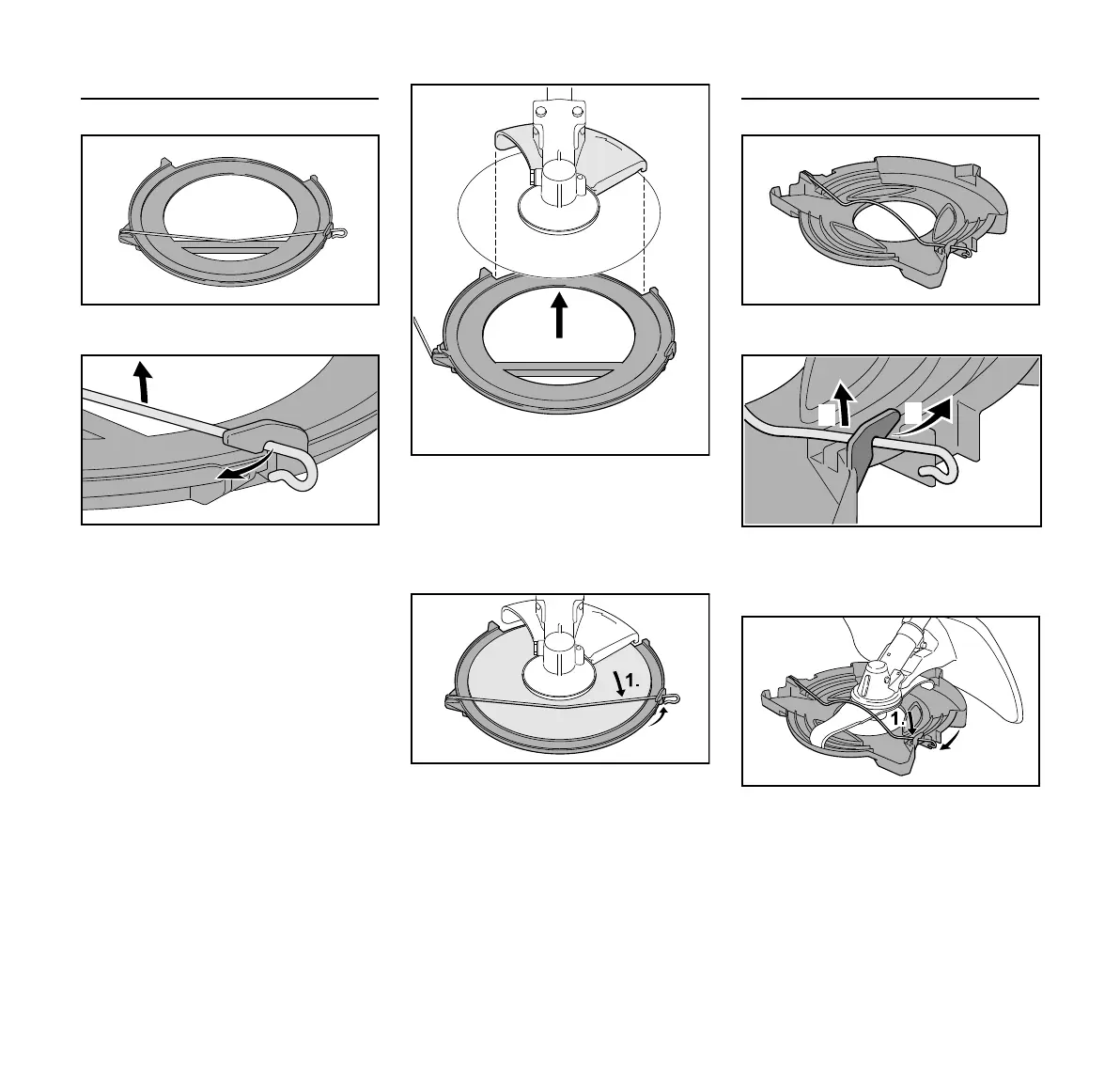 1.

1.