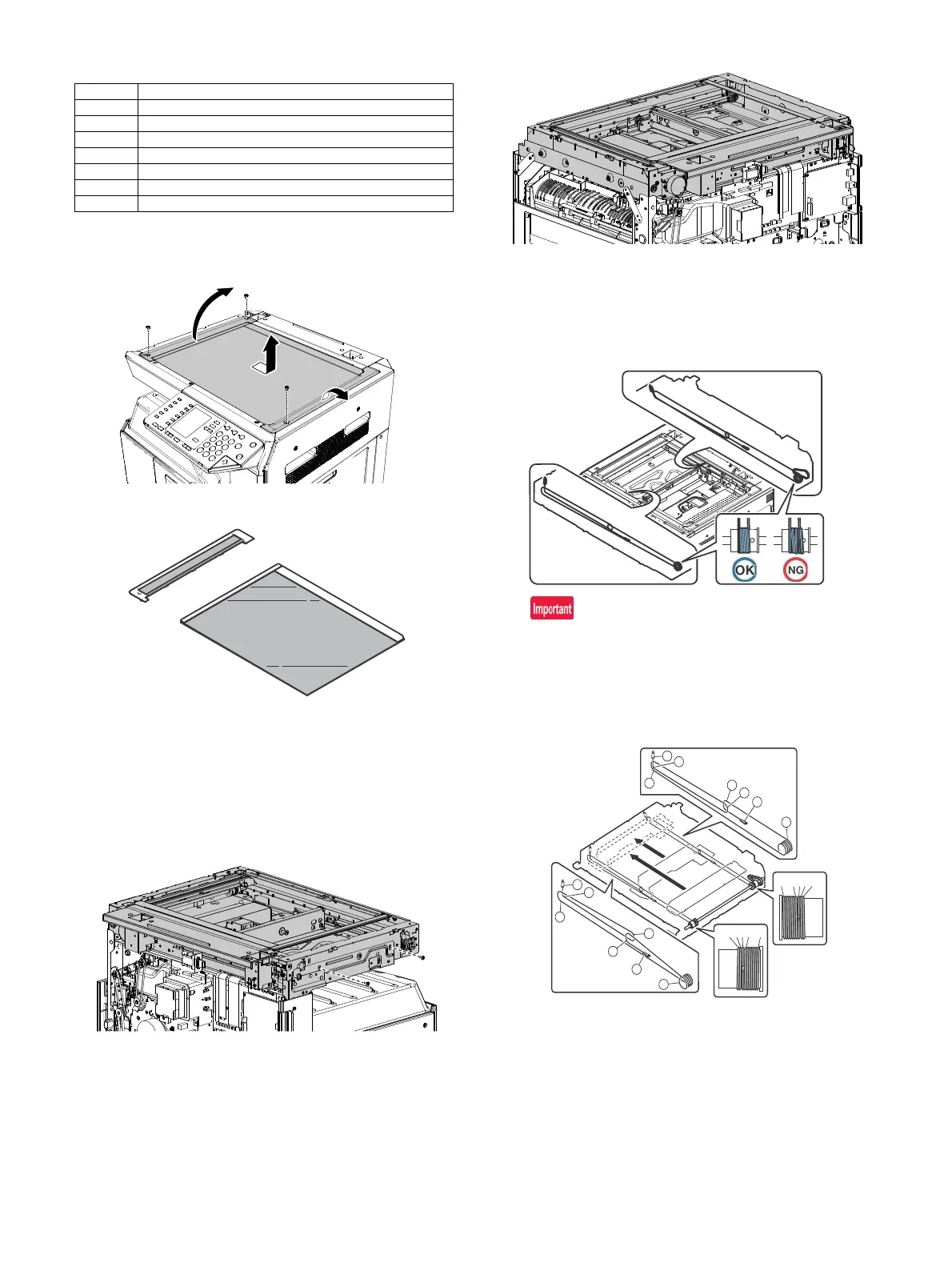 OK

NG

Important