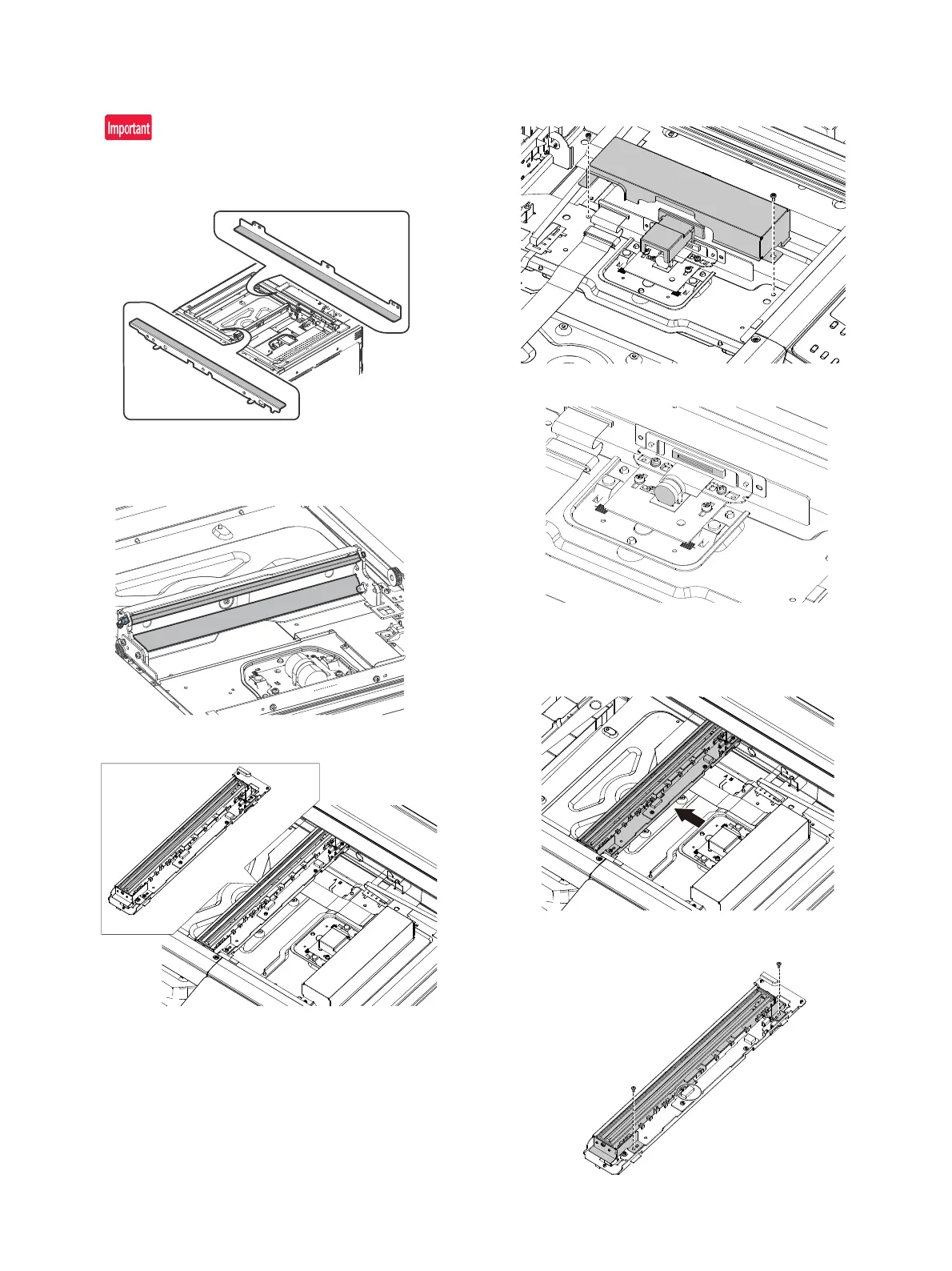 Important