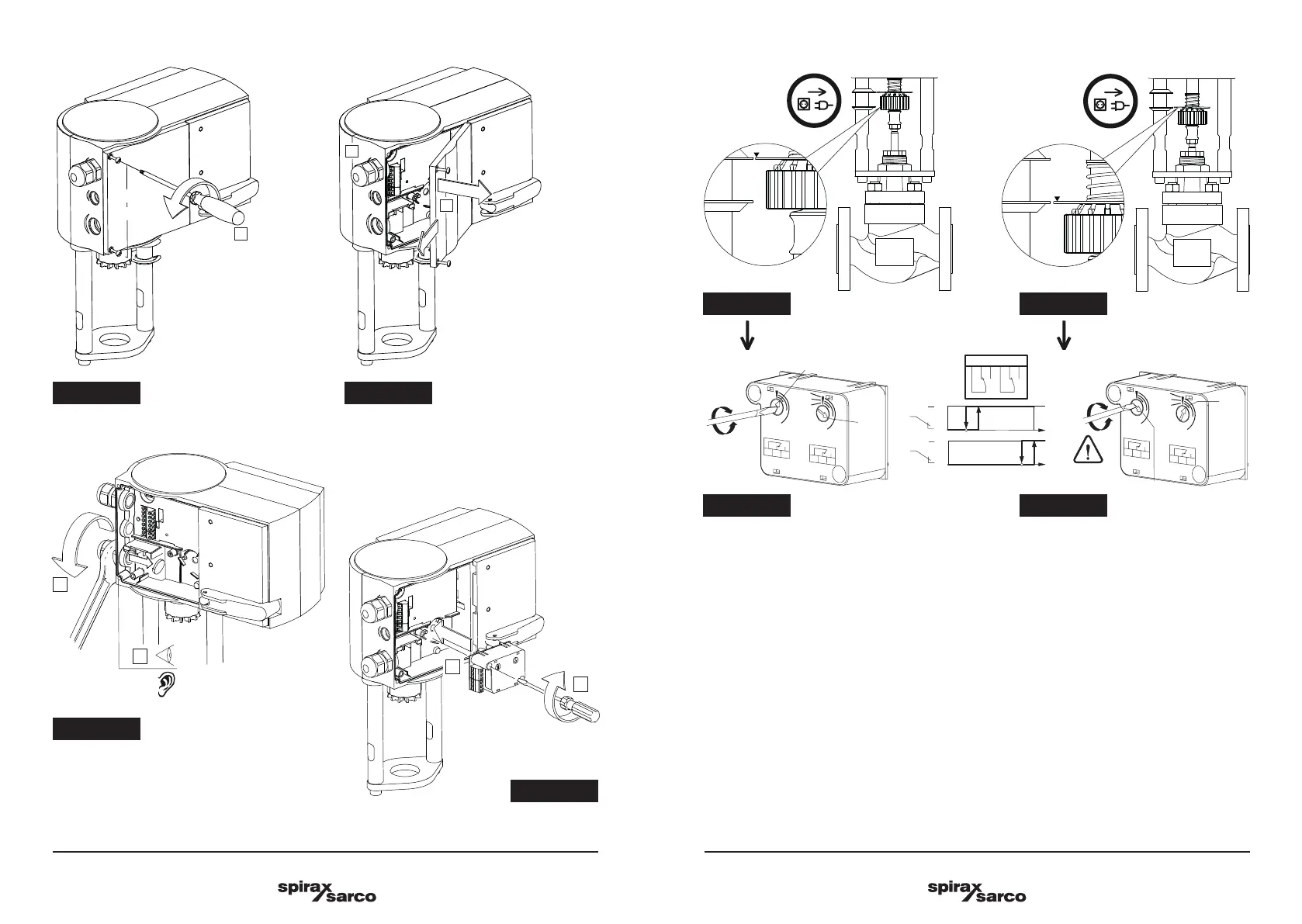 spirax sarco

spirax sarco