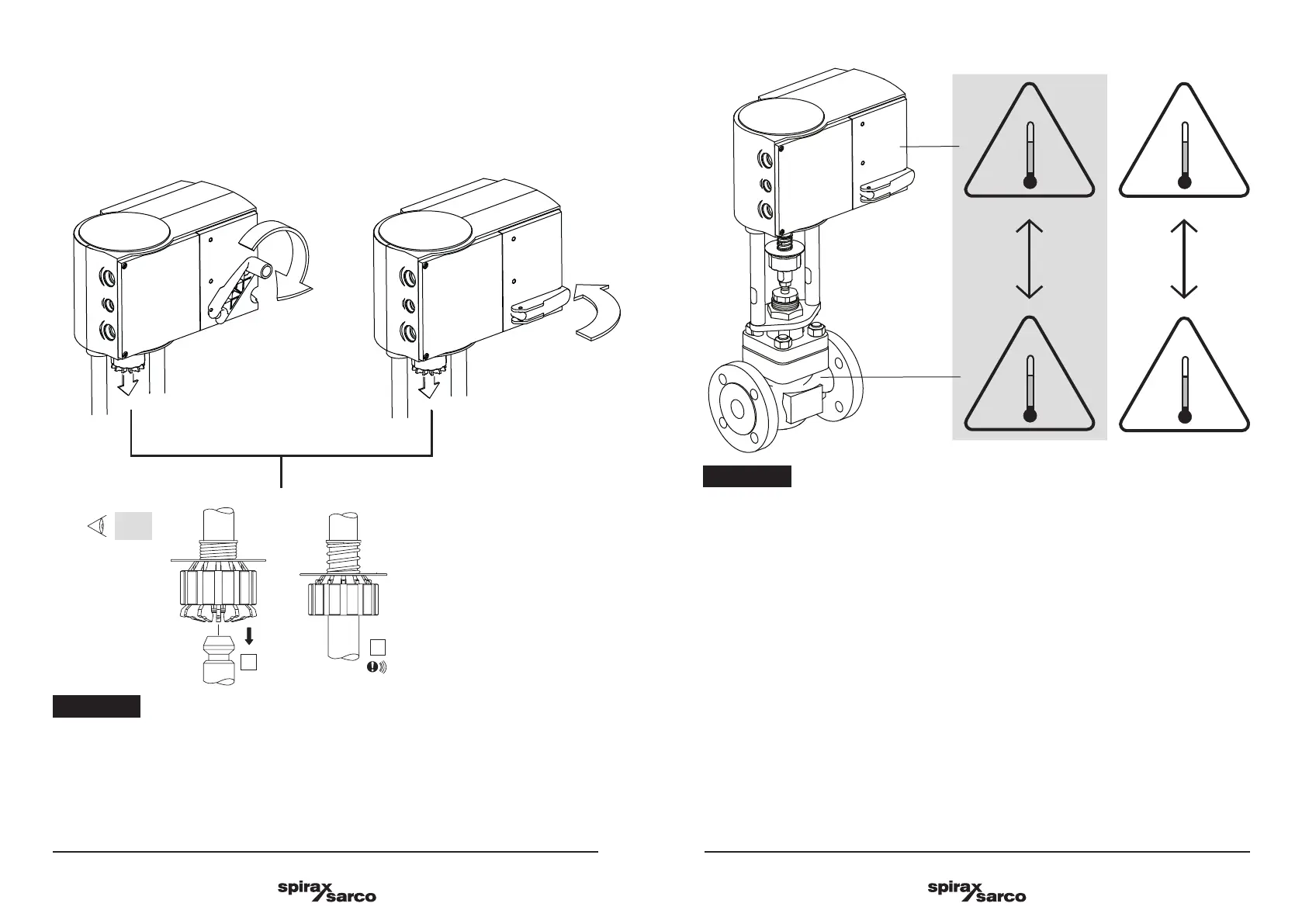 spirax sarco

spirax sarco