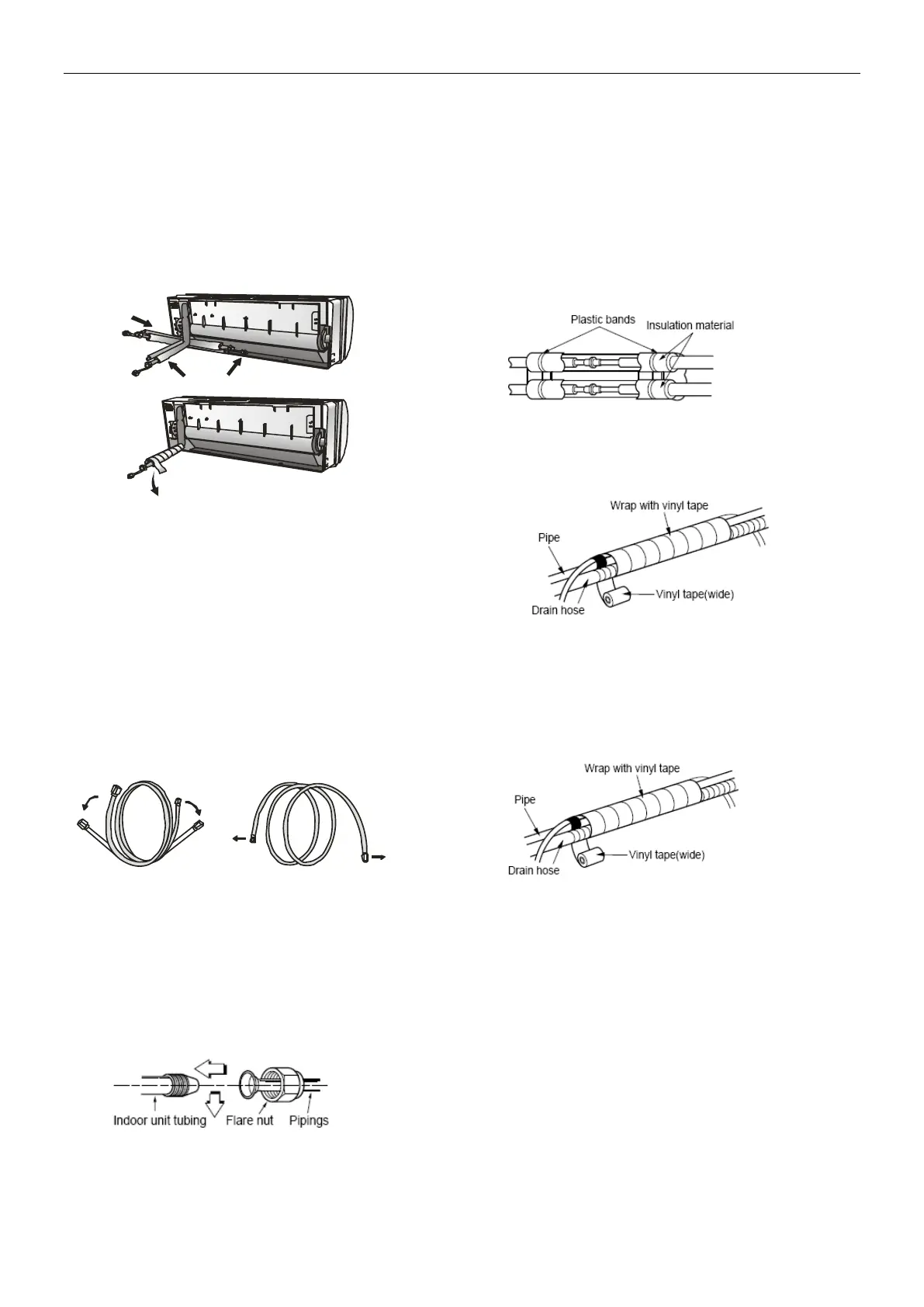 Plastic bands

Insulation material

Wrap with vinyl tape

Pipe

Drain hose

Vinyl tape(wide)

Wrap with vinyl tape

Pipe

Drain hose

Vinyl tape(wide)

Indoor unit tubing

Flare nut

Pipings