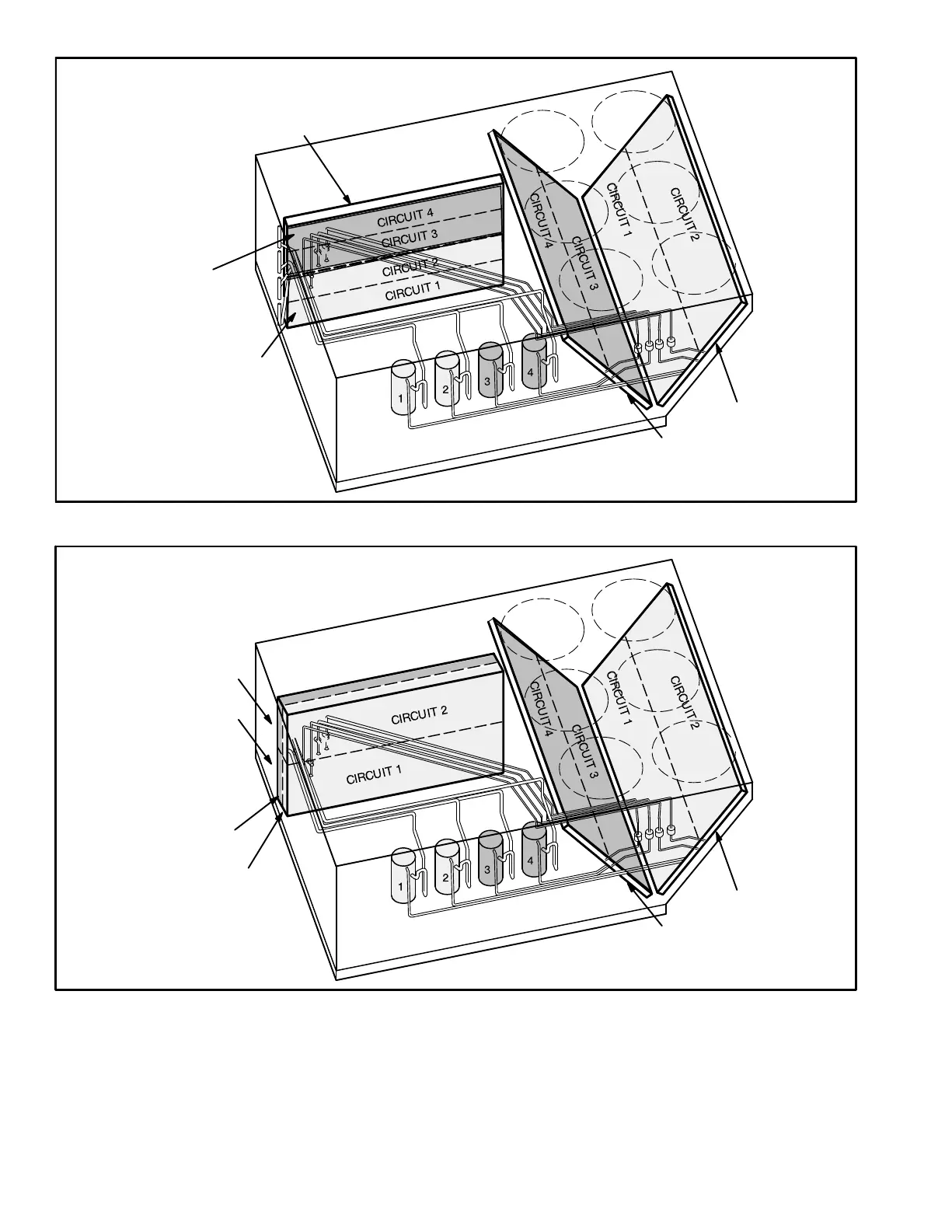 CIRCUIT 4
CIRCUIT 3
CIRCUIT 2
CIRCUIT 1
CIRCUIT 4
CIRCUIT 3
CIRCUIT 1
CIRCUIT 2
1
2
3
4

CIRCUIT 2
CIRCUIT 1
CIRCUIT 4
CIRCUIT 3
CIRCUIT 1
CIRCUIT 2
1
2
3
4