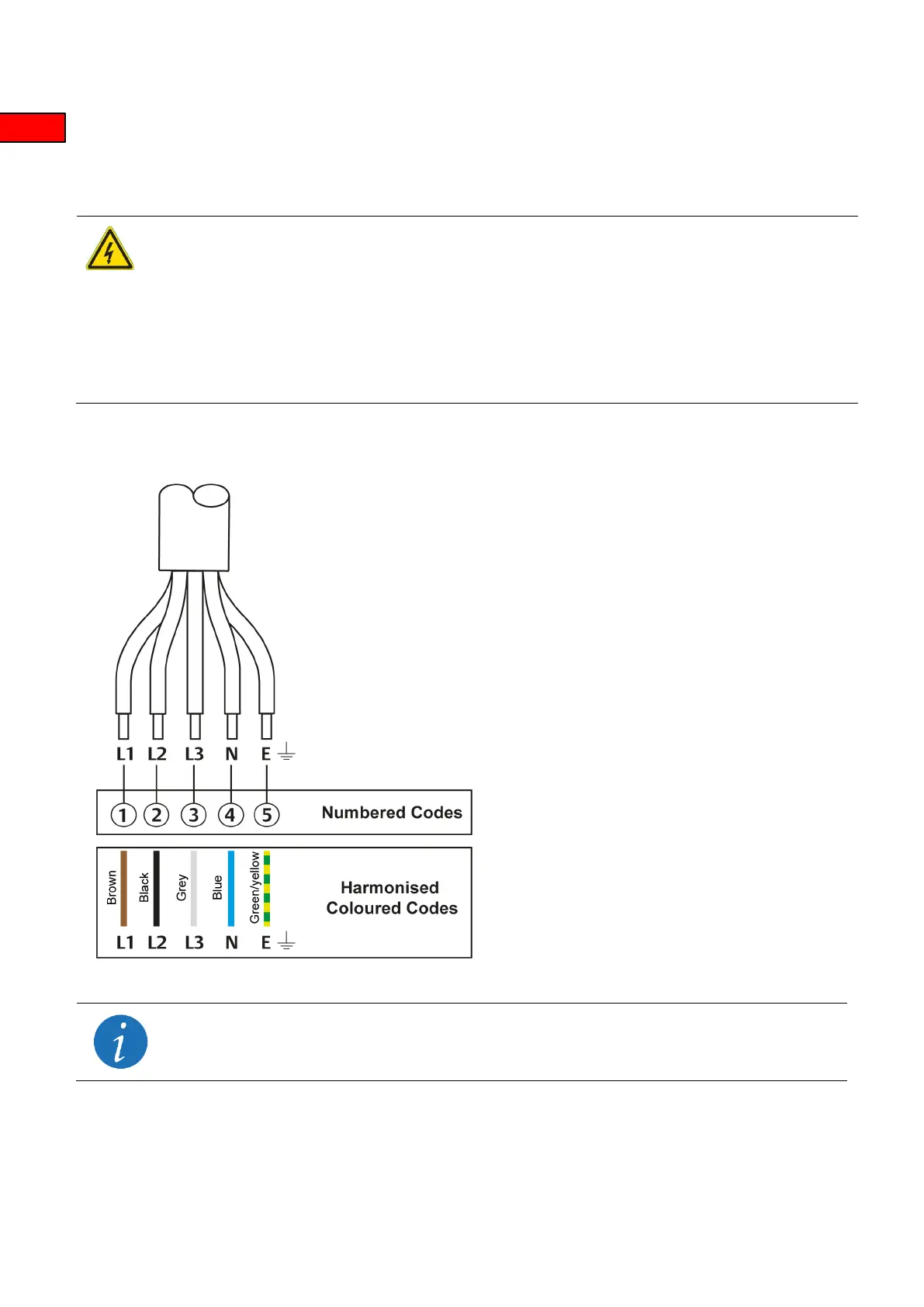 L1 L2 L3 N E

1 2 3 4 5 Numbered Codes

Brown Black Grey Blue Green/yellow

Harmonised Coloured Codes

L1 L2 L3 N E