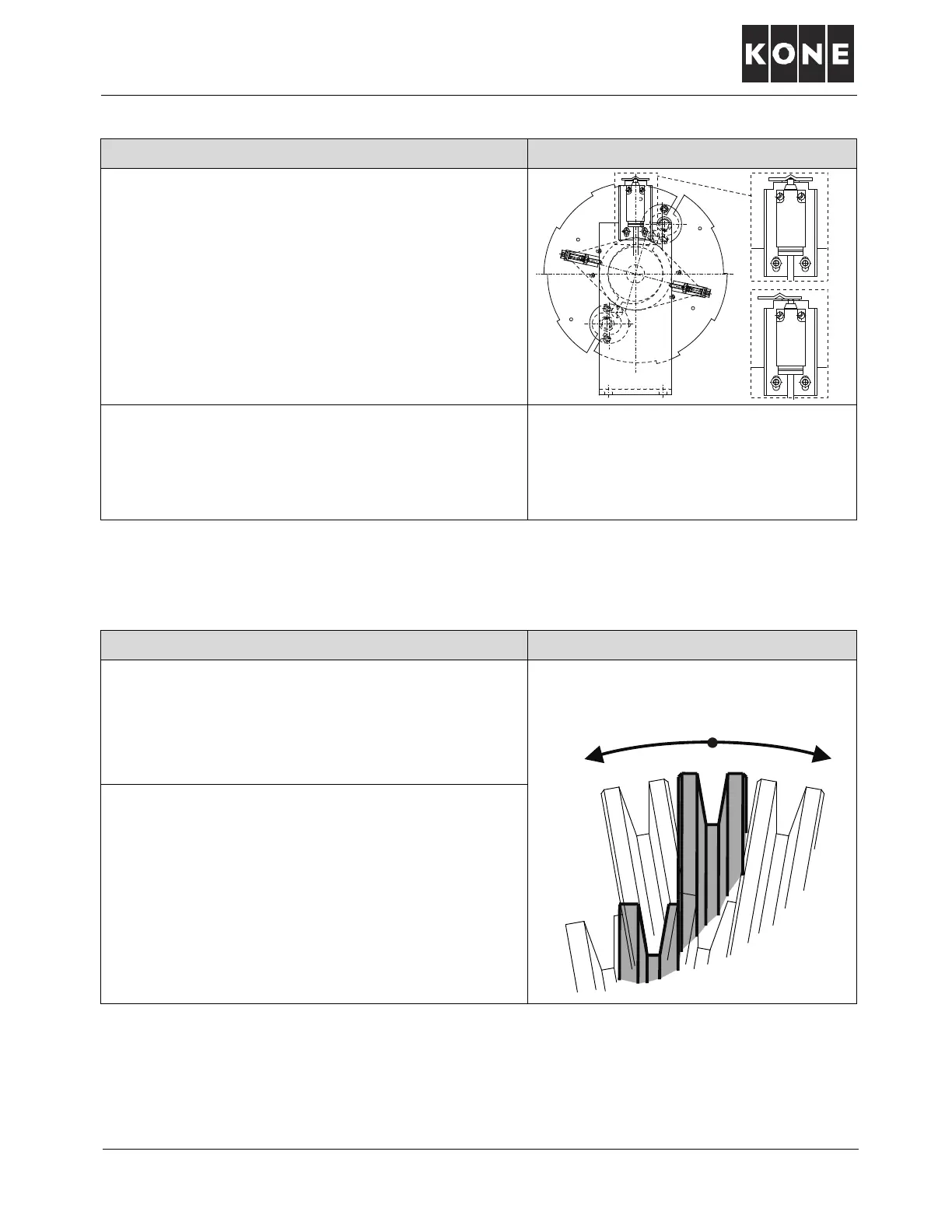 KONE