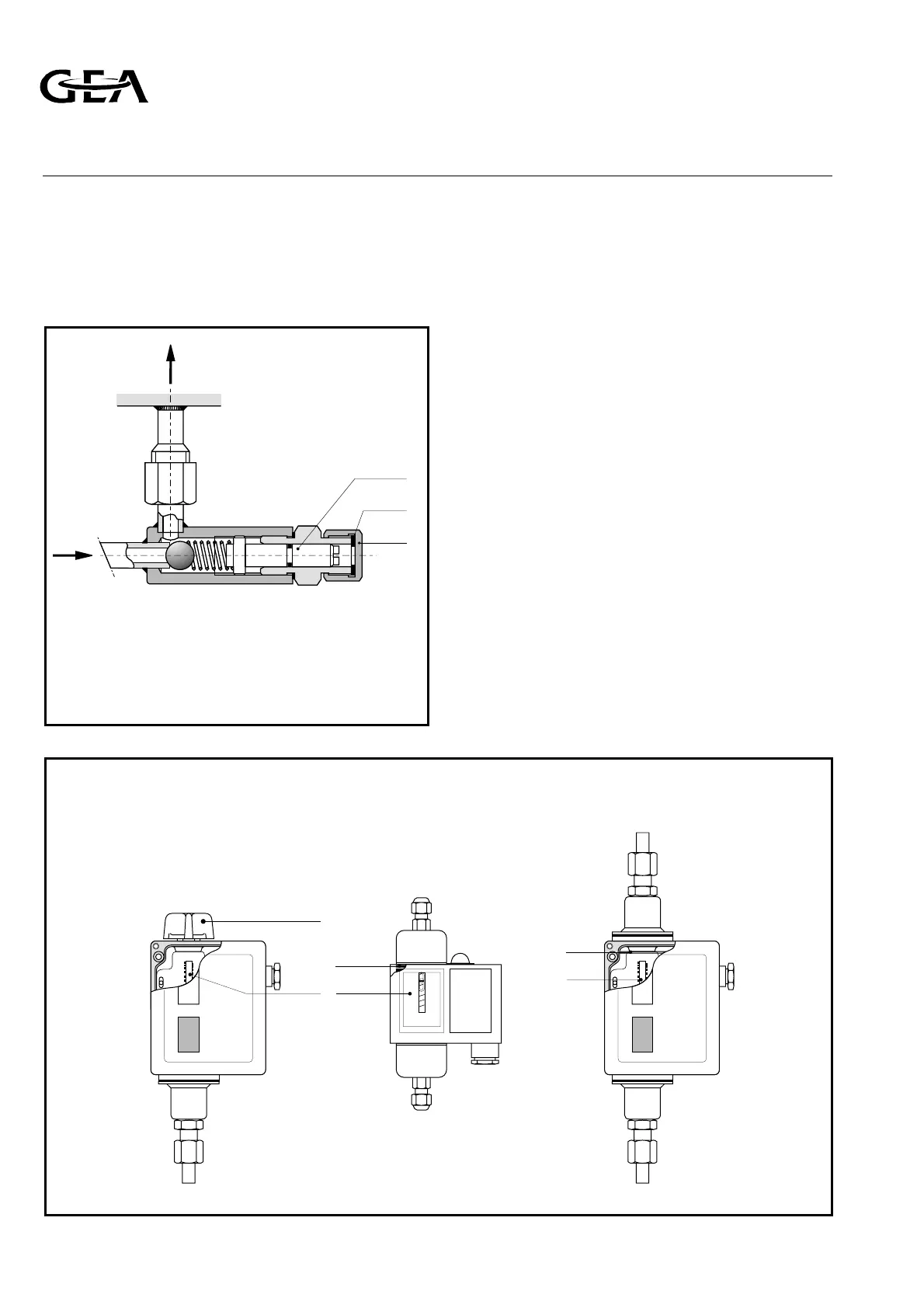 GEA