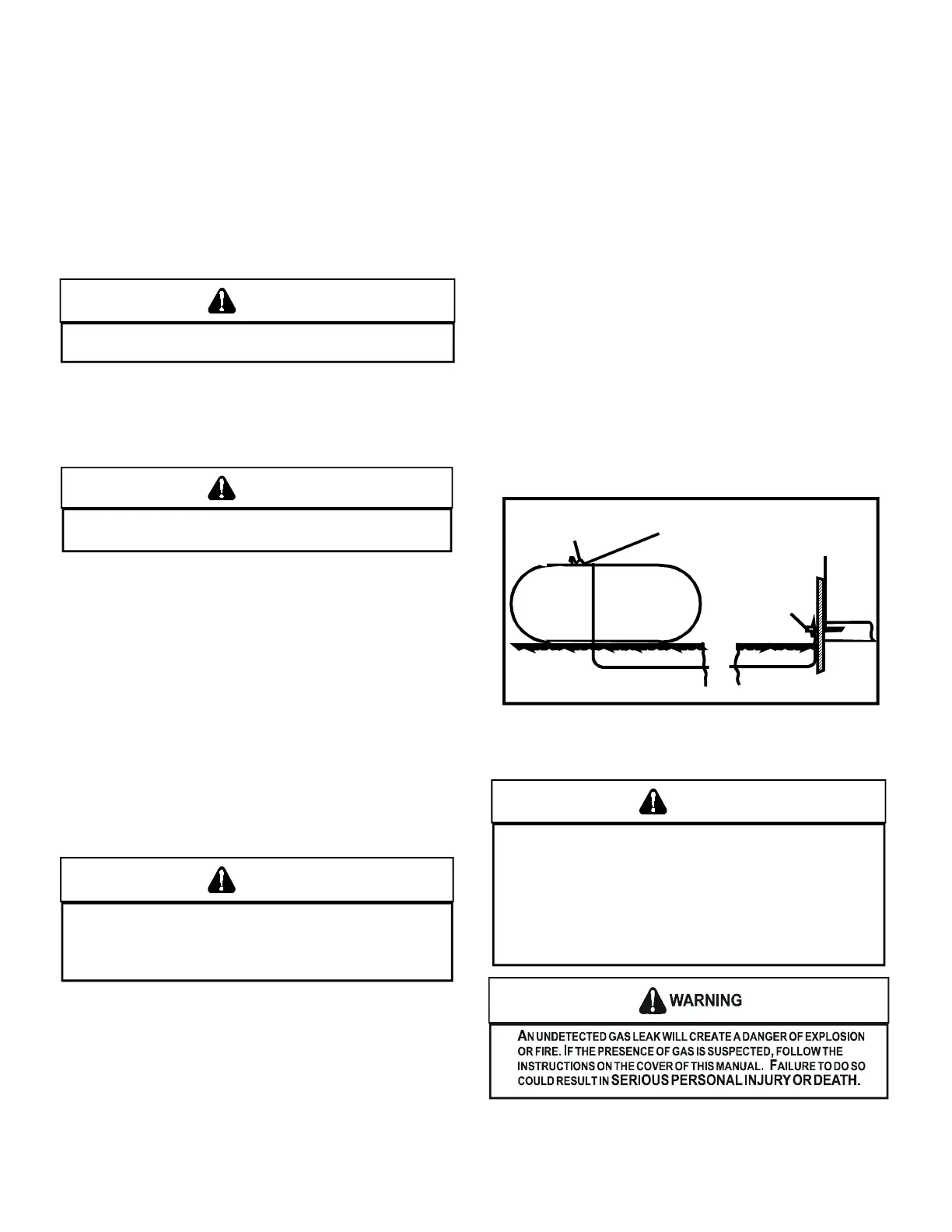 WARNING

AN UNDETECTED GAS LEAK WILL CREATE A DANGER OF EXPLOSION OR FIRE. IF THE PRESENCE OF GAS IS SUSPECTED, FOLLOW THE INSTRUCTIONS ON THE COVER OF THIS MANUAL. FAILURE TO DO SO COULD RESULT IN SERIOUS PERSONAL INJURY OR DEATH.