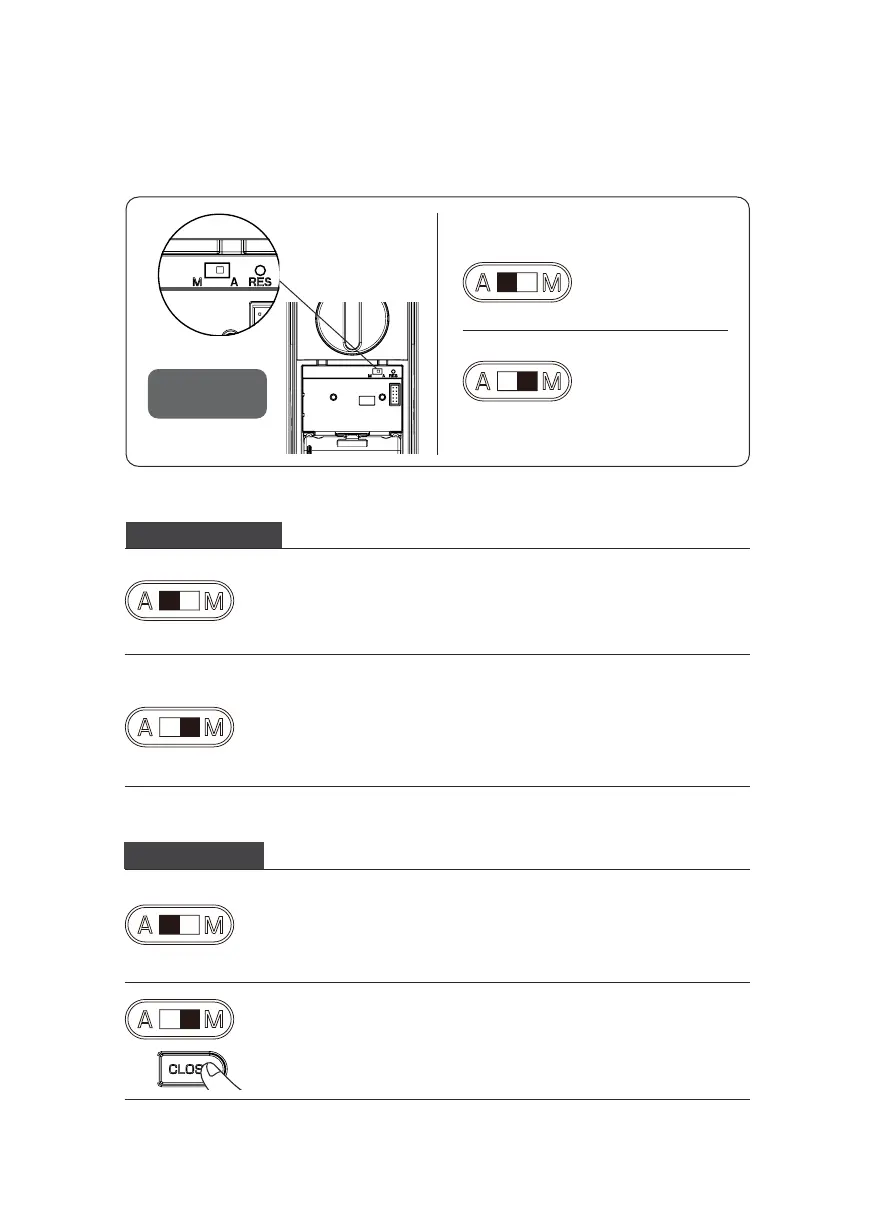 M A RES

A M

A M

A M

A M

A M

A M

CLOS