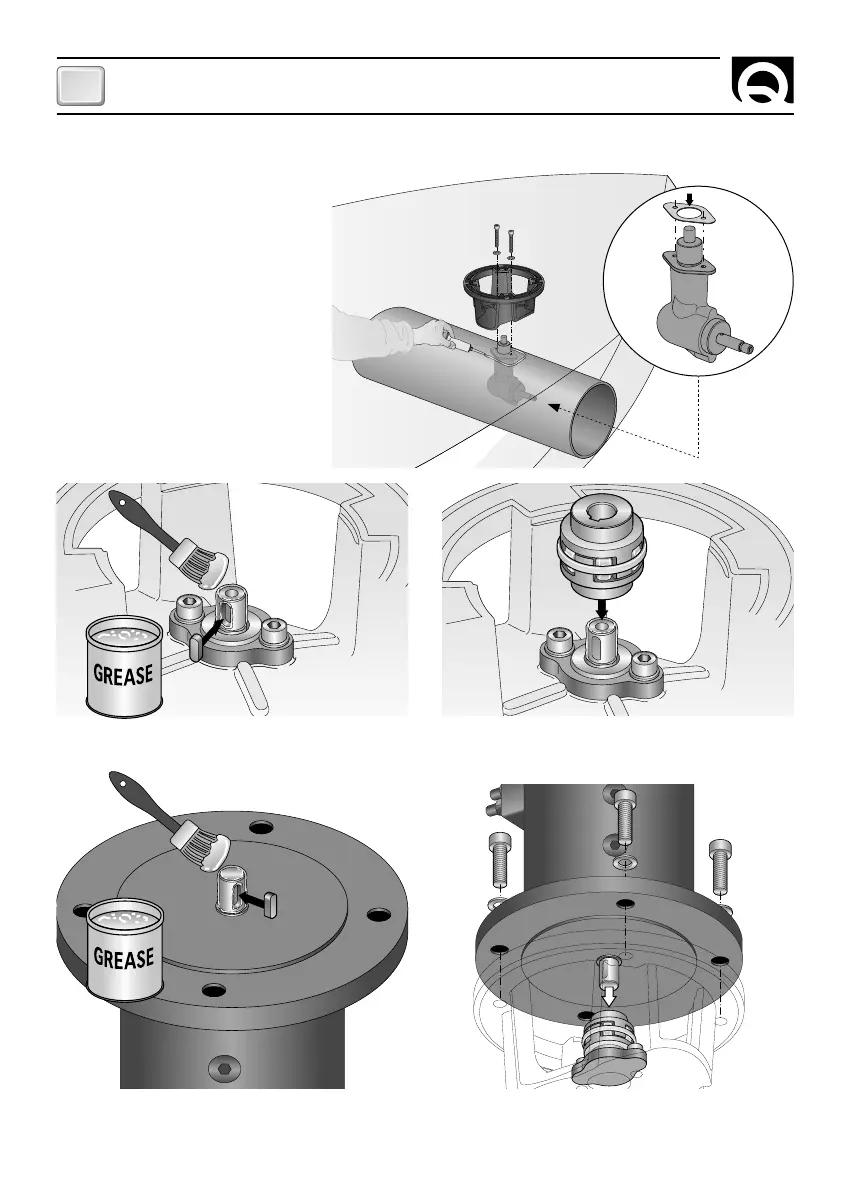 GREASE

GREASE