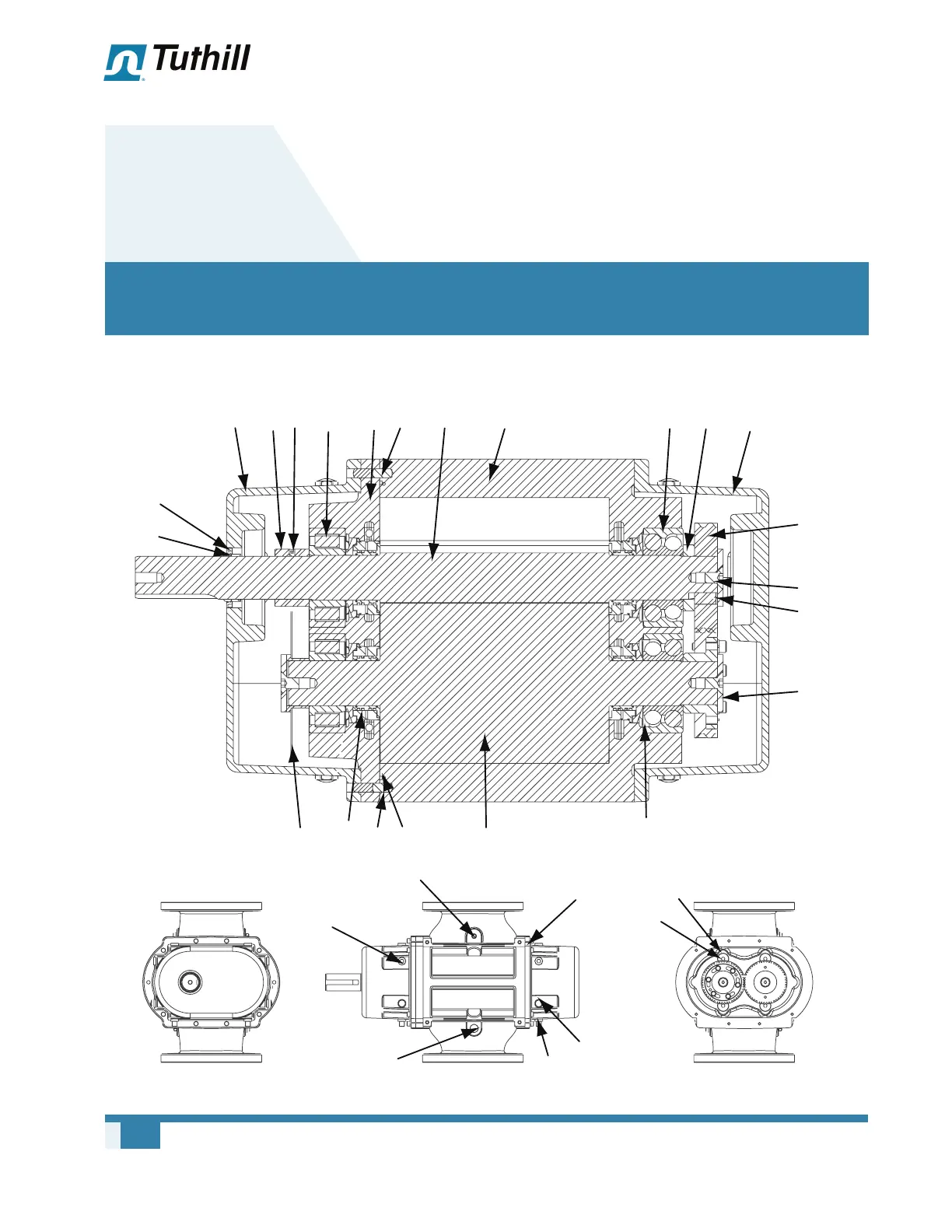 Tuthill