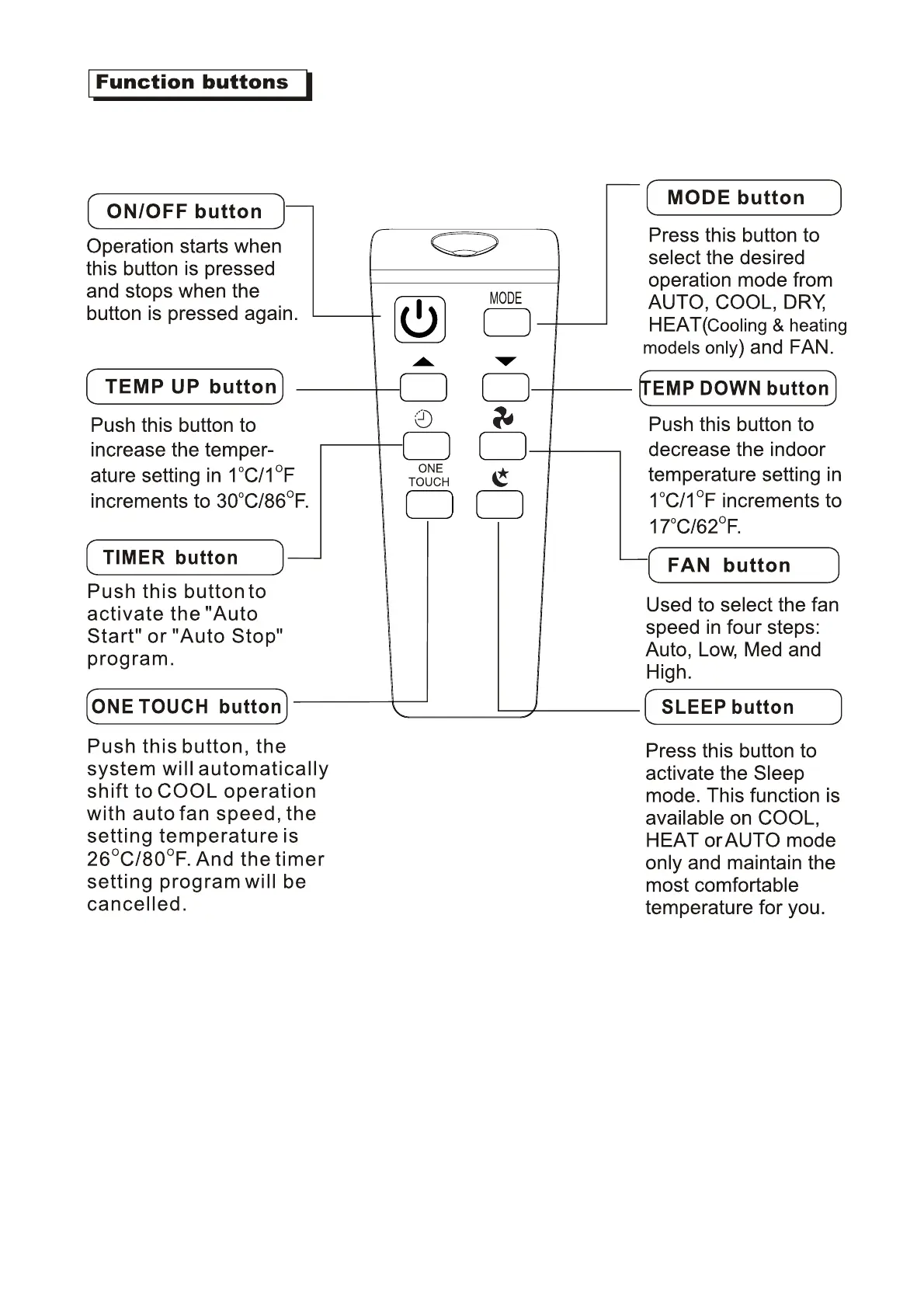 Function buttons

ON/OFF button

Operation starts when this button is pressed and stops when the button is pressed again.

TEMP UP button

Push this button to increase the temperature setting in 1°C/1°F increments to 30°C/86°F.

TIMER button

Push this button to activate the "Auto Start" or "Auto Stop" program.

ONE TOUCH button

Push this button, the system will automatically shift to COOL operation with auto fan speed, the setting temperature is 26°C/80°F. And the timer setting program will be cancelled.

MODE

ONE TOUCH

MODE button

Press this button to select the desired operation mode from AUTO, COOL, DRY, HEAT(Cooling & heating models only) and FAN.

TEMP DOWN button

Push this button to decrease the indoor temperature setting in 1°C/1°F increments to 17°C/62°F.

FAN button

Used to select the fan speed in four steps: Auto, Low, Med and High.

SLEEP button

Press this button to activate the Sleep mode. This function is available on COOL, HEAT or AUTO mode only and maintain the most comfortable temperature for you.