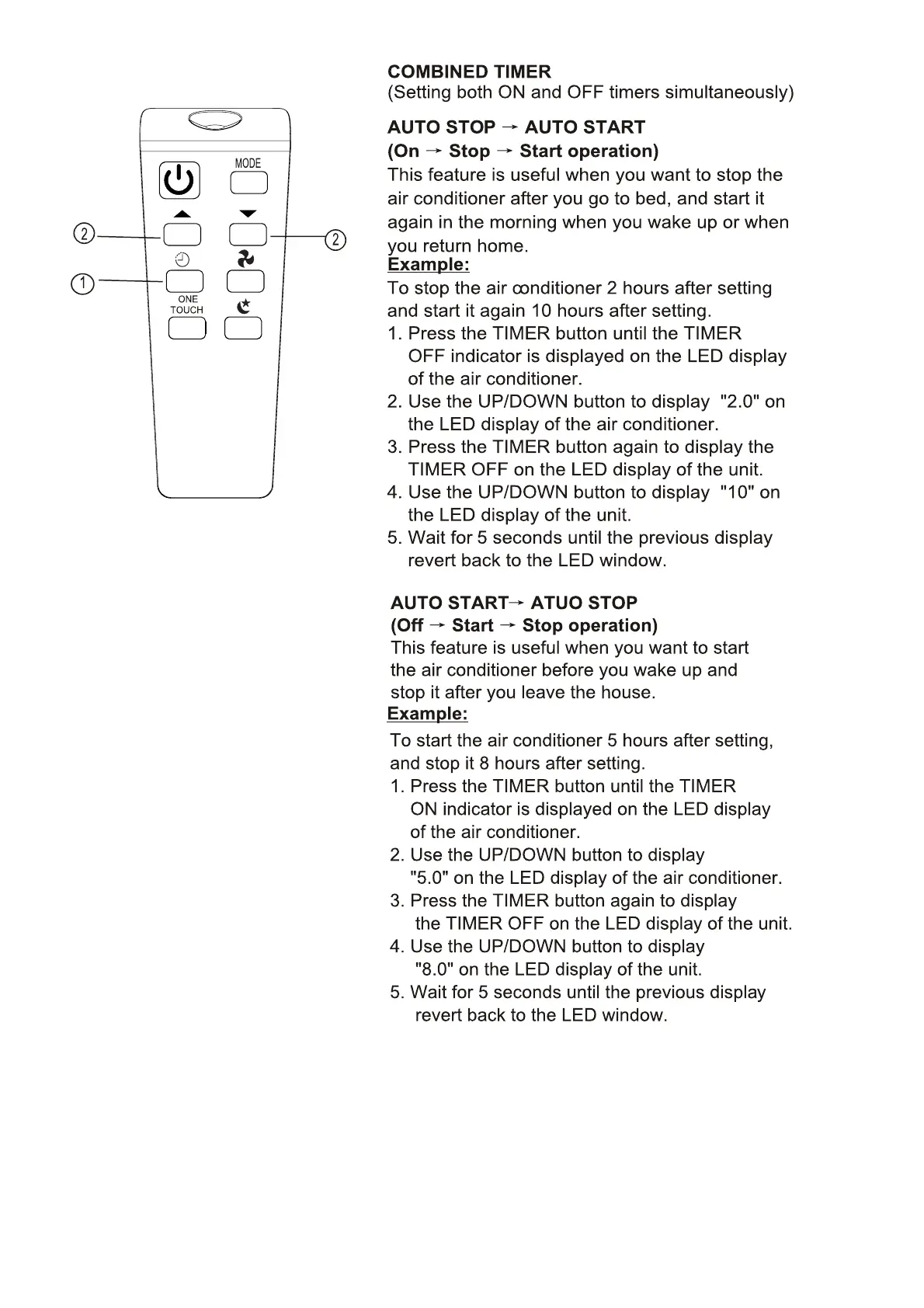 MODE

2

2

1

ONE TOUCH

COMBINED TIMER
(Setting both ON and OFF timers simultaneously)

AUTO STOP → AUTO START
(On → Stop → Start operation)
This feature is useful when you want to stop the air conditioner after you go to bed, and start it again in the morning when you wake up or when you return home.
Example:
To stop the air conditioner 2 hours after setting and start it again 10 hours after setting.
1. Press the TIMER button until the TIMER OFF indicator is displayed on the LED display of the air conditioner.
2. Use the UP/DOWN button to display "2.0" on the LED display of the air conditioner.
3. Press the TIMER button again to display the TIMER OFF on the LED display of the unit.
4. Use the UP/DOWN button to display "10" on the LED display of the unit.
5. Wait for 5 seconds until the previous display revert back to the LED window.

AUTO START→ ATUO STOP
(Off → Start → Stop operation)
This feature is useful when you want to start the air conditioner before you wake up and stop it after you leave the house.
Example:
To start the air conditioner 5 hours after setting, and stop it 8 hours after setting.
1. Press the TIMER button until the TIMER ON indicator is displayed on the LED display of the air conditioner.
2. Use the UP/DOWN button to display "5.0" on the LED display of the air conditioner.
3. Press the TIMER button again to display the TIMER OFF on the LED display of the unit.
4. Use the UP/DOWN button to display "8.0" on the LED display of the unit.
5. Wait for 5 seconds until the previous display revert back to the LED window.