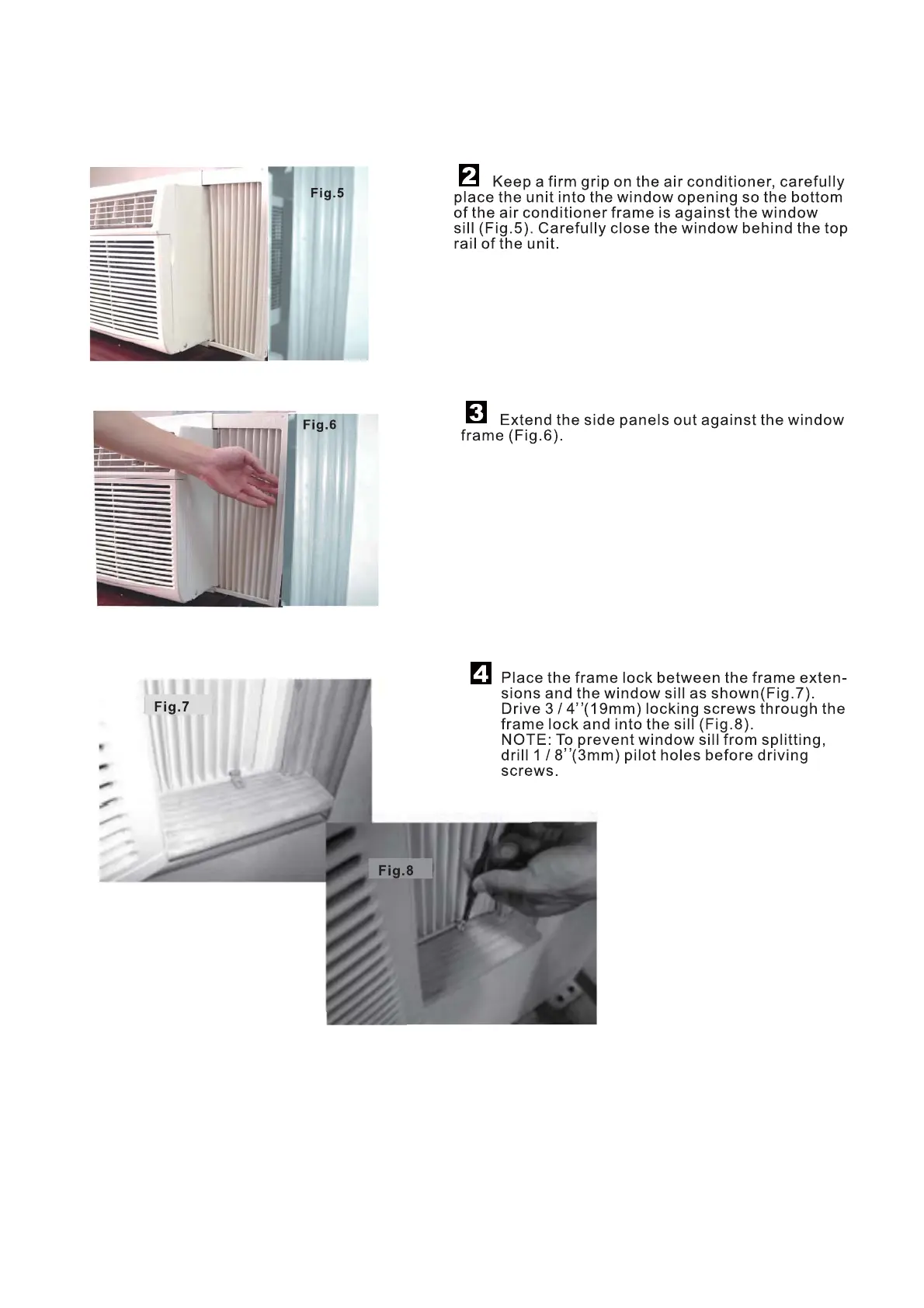 Fig.5

2 Keep a firm grip on the air conditioner, carefully place the unit into the window opening so the bottom of the air conditioner frame is against the window sill (Fig.5). Carefully close the window behind the top rail of the unit.

Fig.6

3 Extend the side panels out against the window frame (Fig.6).

Fig.7

4 Place the frame lock between the frame extensions and the window sill as shown(Fig.7). Drive 3 / 4''(19mm) locking screws through the frame lock and into the sill (Fig.8).
NOTE: To prevent window sill from splitting, drill 1 / 8''(3mm) pilot holes before driving screws.

Fig.8