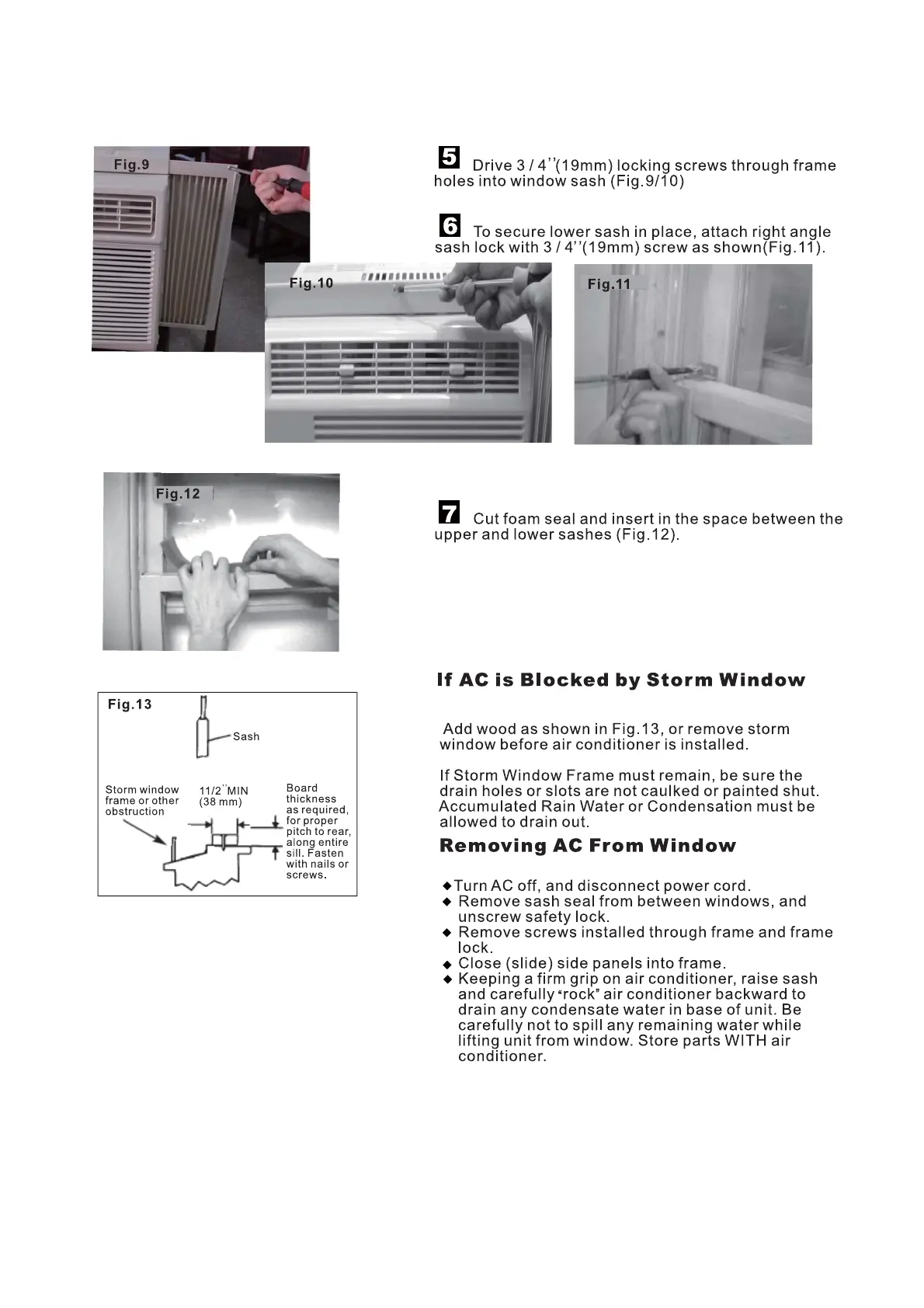 Fig.9

5 Drive 3 / 4''(19mm) locking screws through frame holes into window sash (Fig.9/10)

6 To secure lower sash in place, attach right angle sash lock with 3 / 4''(19mm) screw as shown(Fig.11).

Fig.10

Fig.11

Fig.12

7 Cut foam seal and insert in the space between the upper and lower sashes (Fig.12).

Fig.13

Sash

Storm window frame or other obstruction

11/2''MIN (38 mm)

Board thickness as required, for proper pitch to rear, along entire sill. Fasten with nails or screws.

If AC is Blocked by Storm Window

Add wood as shown in Fig.13, or remove storm window before air conditioner is installed.

If Storm Window Frame must remain, be sure the drain holes or slots are not caulked or painted shut. Accumulated Rain Water or Condensation must be allowed to drain out.

Removing AC From Window

◆Turn AC off, and disconnect power cord.
◆ Remove sash seal from between windows, and unscrew safety lock.
◆ Remove screws installed through frame and frame lock.
◆ Close (slide) side panels into frame.
◆ Keeping a firm grip on air conditioner, raise sash and carefully "rock" air conditioner backward to drain any condensate water in base of unit. Be carefully not to spill any remaining water while lifting unit from window. Store parts WITH air conditioner.