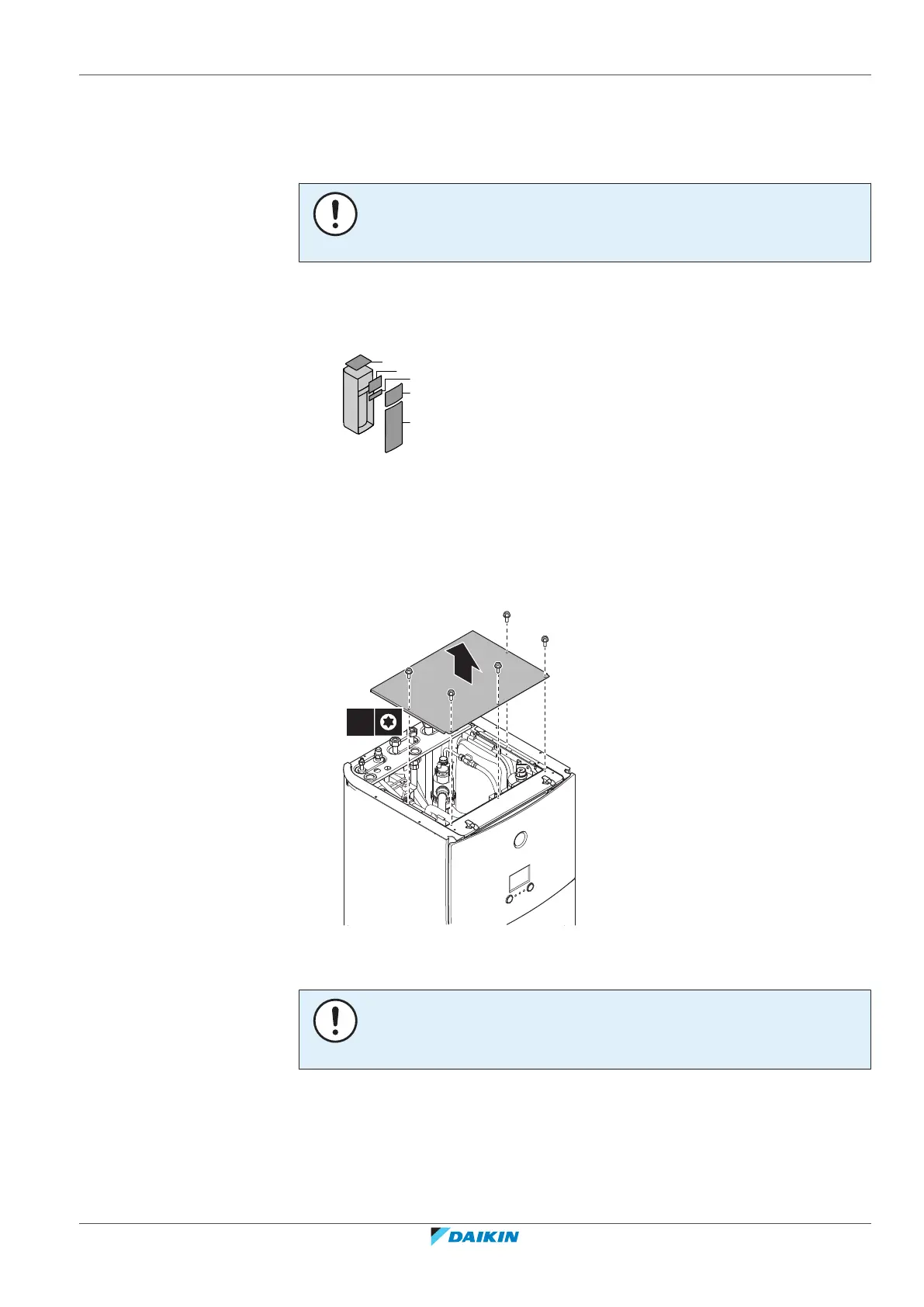 DAIKIN