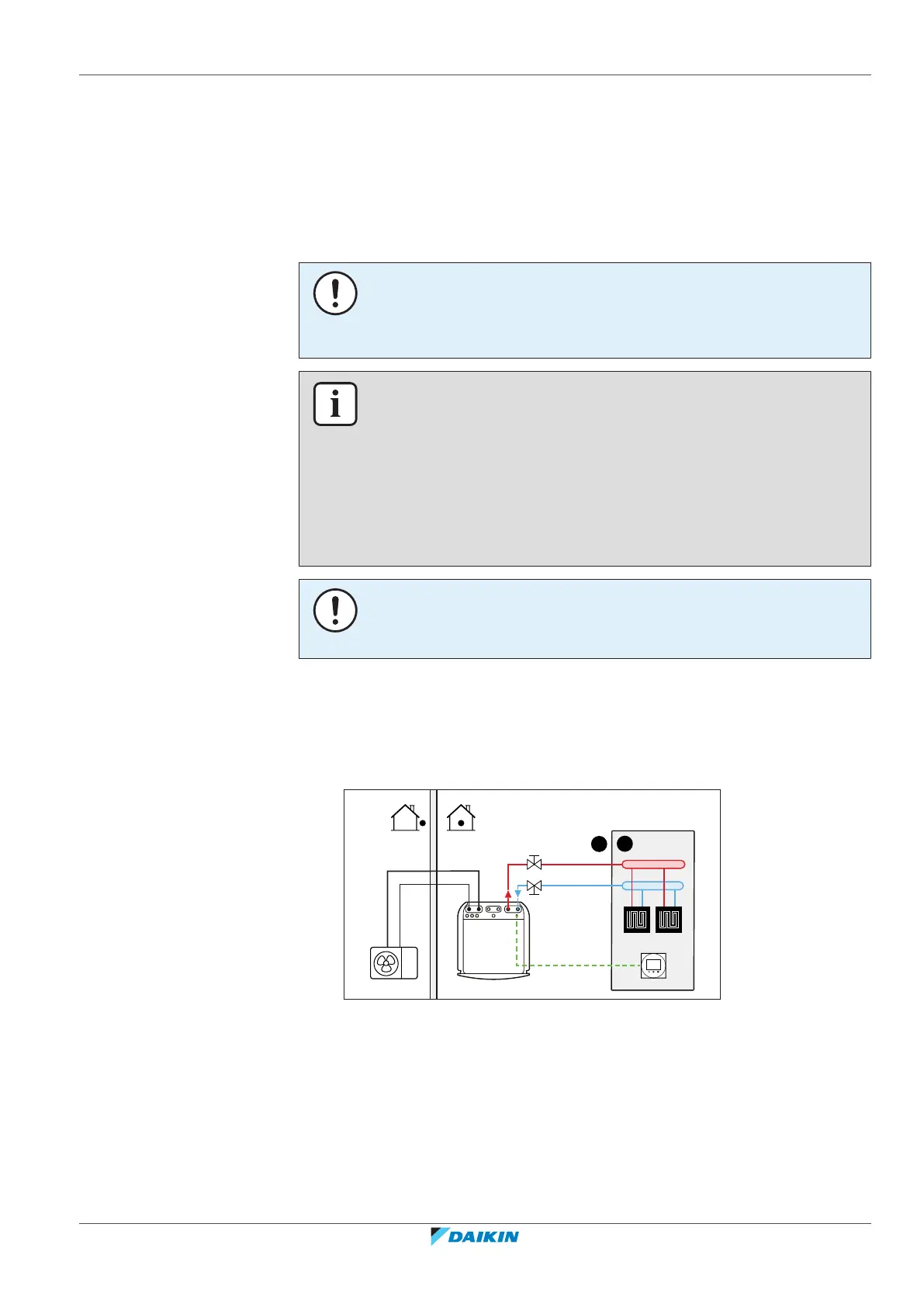 DAIKIN