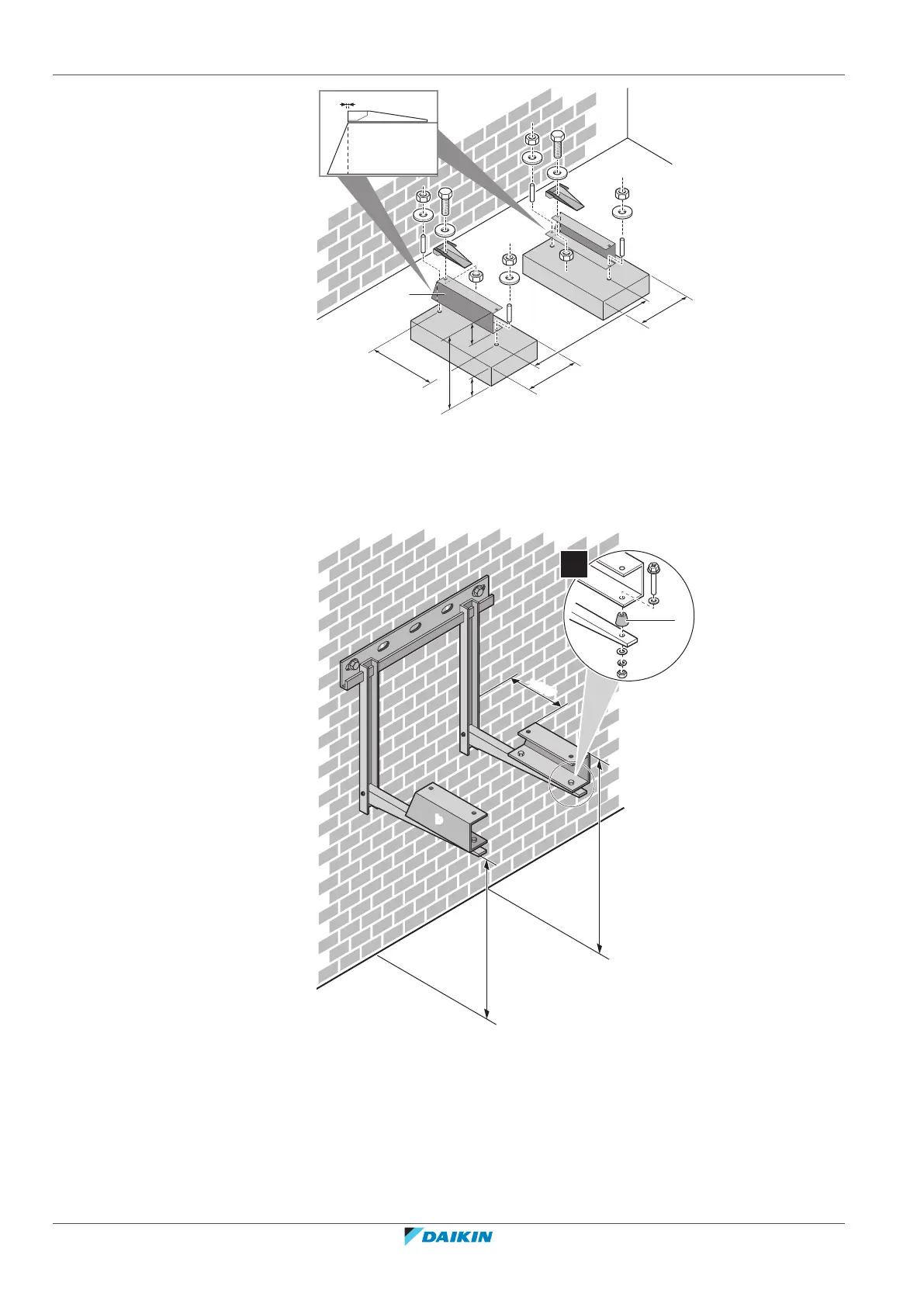 DAIKIN