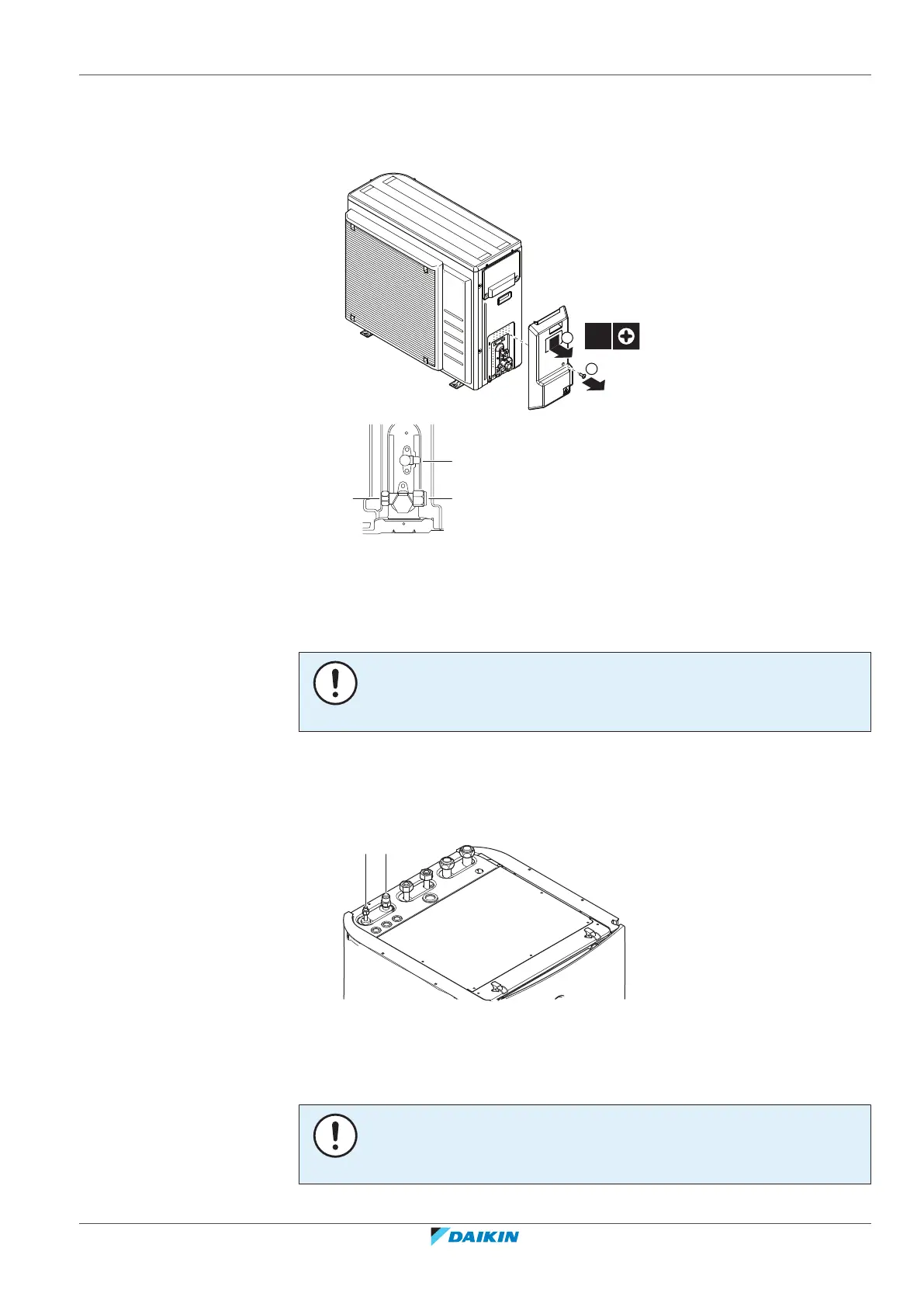 DAIKIN