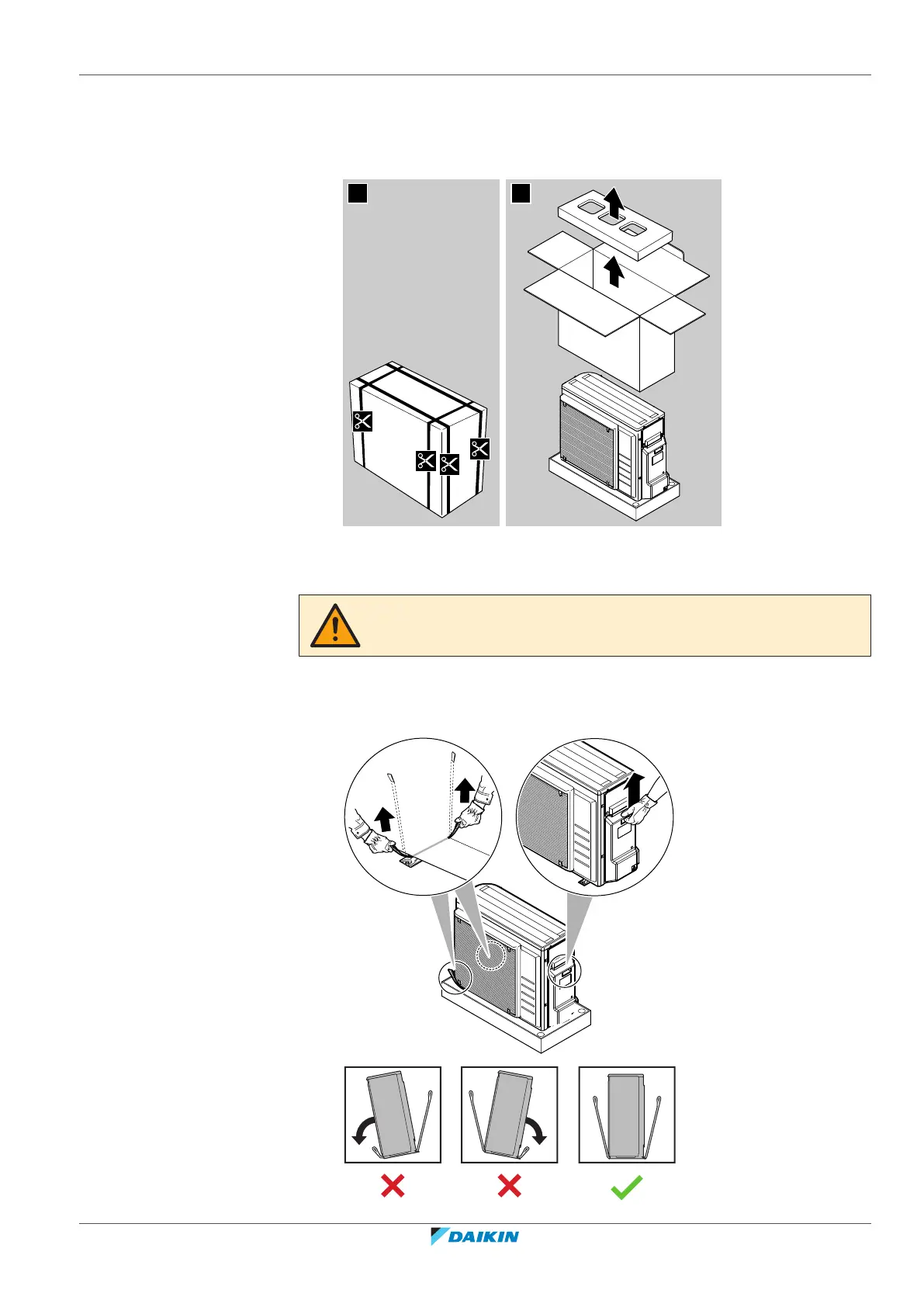 DAIKIN